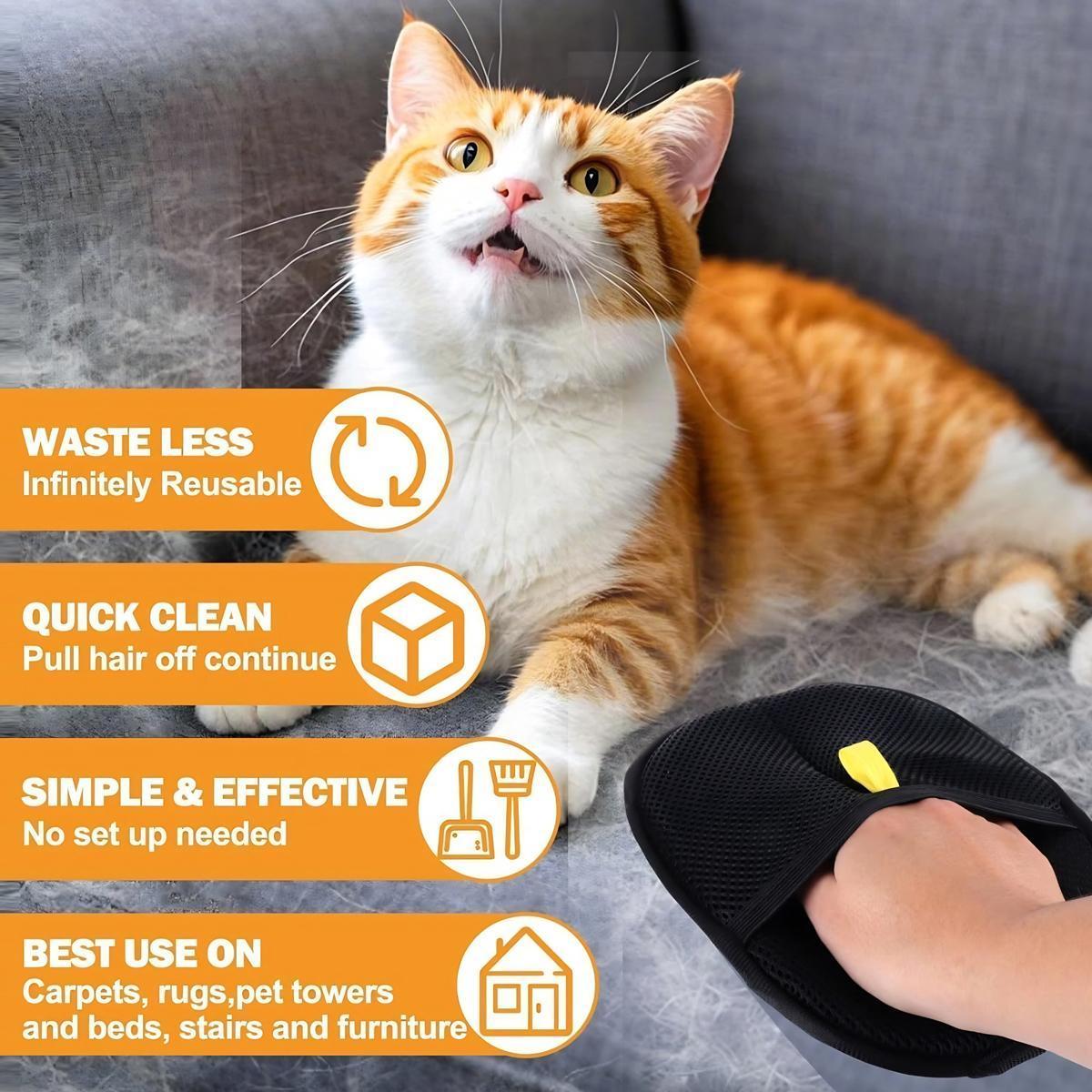 WASTE LESS
Infinitely Reusable

QUICK CLEAN
Pull hair off continue

SIMPLE & EFFECTIVE
No set up needed

BEST USE ON
Carpets, rugs,pet towers and beds, stairs and furniture