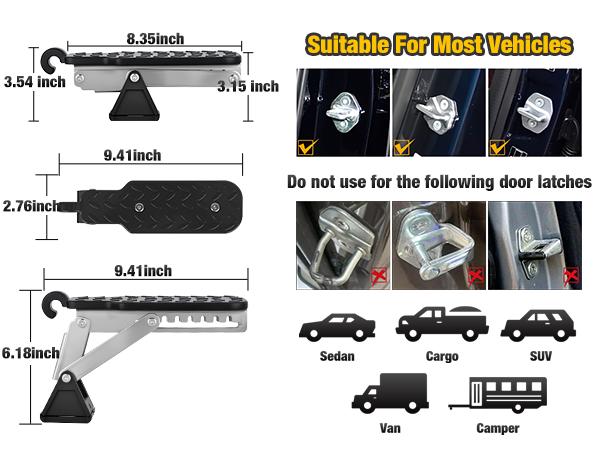 8.35inch
3.54 inch
3.15 inch
9.41inch
2.76inch
9.41inch
6.18inch

Suitable For Most Vehicles

Do not use for the following door latches

Sedan
Cargo
SUV
Van
Camper