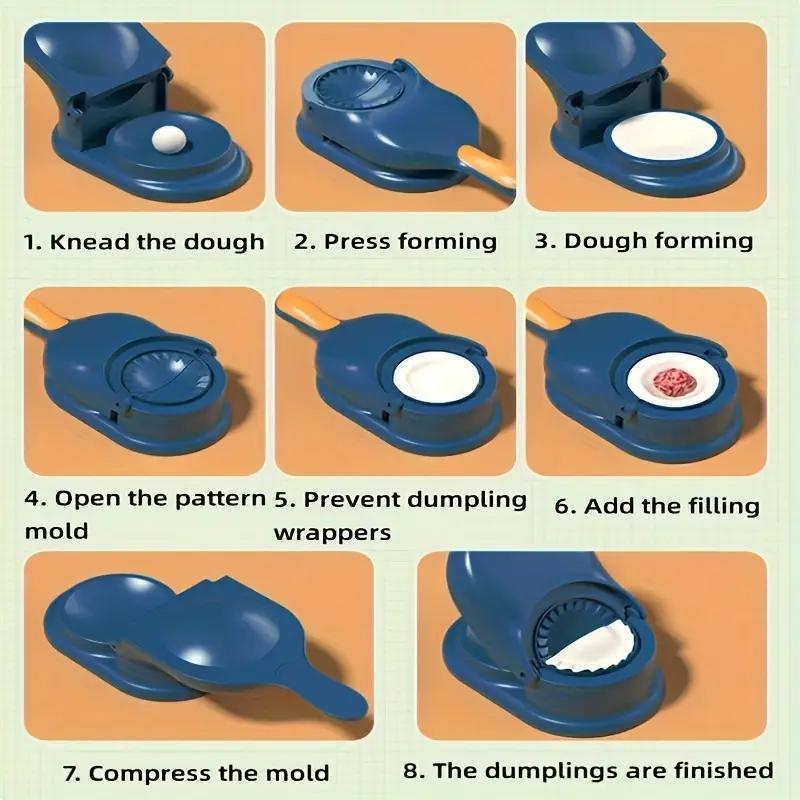 1. Knead the dough

2. Press forming

3. Dough forming

4. Open the pattern mold

5. Prevent dumpling wrappers

6. Add the filling

7. Compress the mold

8. The dumplings are finished