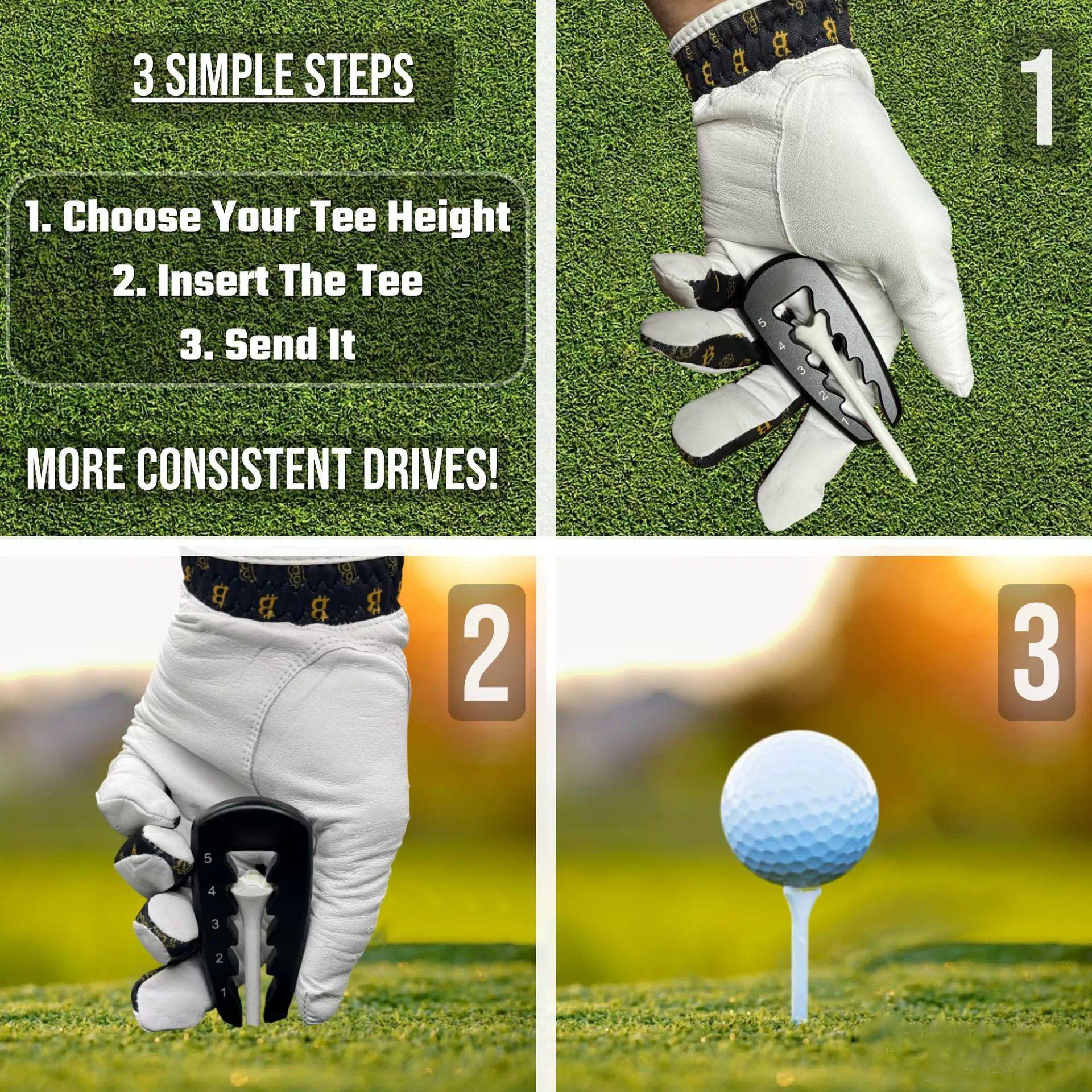 3 SIMPLE STEPS

1. Choose Your Tee Height
2. Insert The Tee
3. Send It

MORE CONSISTENT DRIVES!

1

5
4
3
2
1

2

5
4
3
2
1

3