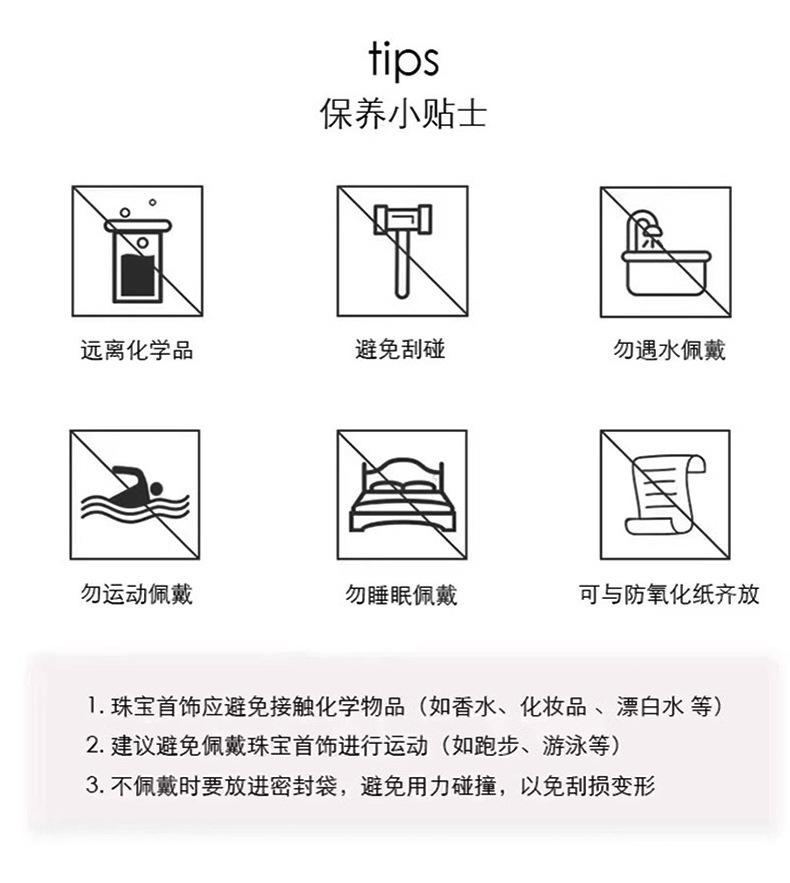 tips
保养小贴士

远离化学品

避免刮碰

勿遇水佩戴

勿运动佩戴

勿睡眠佩戴

可与防氧化纸齐放

1. 珠宝首饰应避免接触化学物品（如香水、化妆品 、漂白水 等）
2. 建议避免佩戴珠宝首饰进行运动（如跑步、游泳等）
3. 不佩戴时要放进密封袋，避免用力碰撞，以免刮损变形