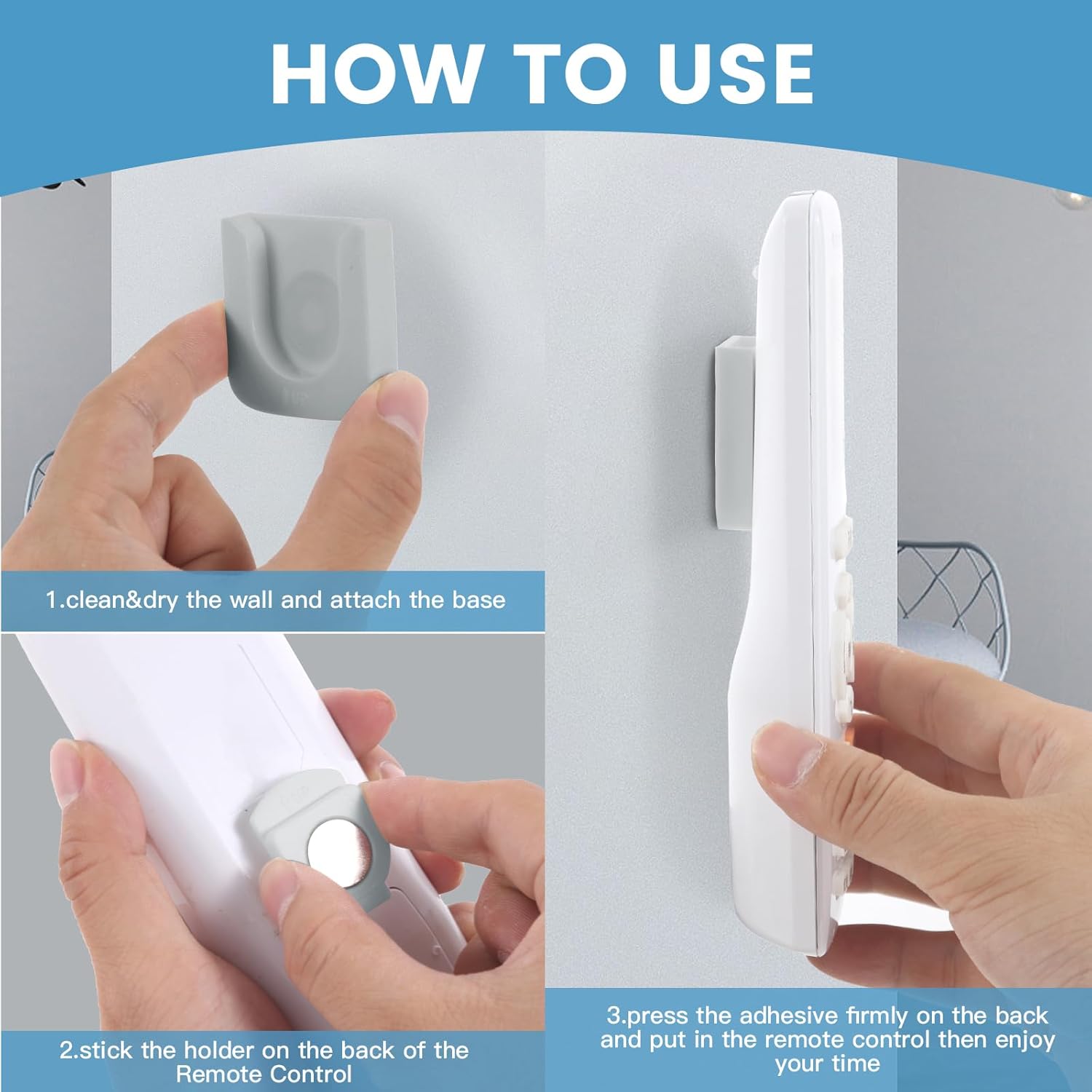 HOW TO USE

1.clean&dry the wall and attach the base

2.stick the holder on the back of the Remote Control

3.press the adhesive firmly on the back and put in the remote control then enjoy your time