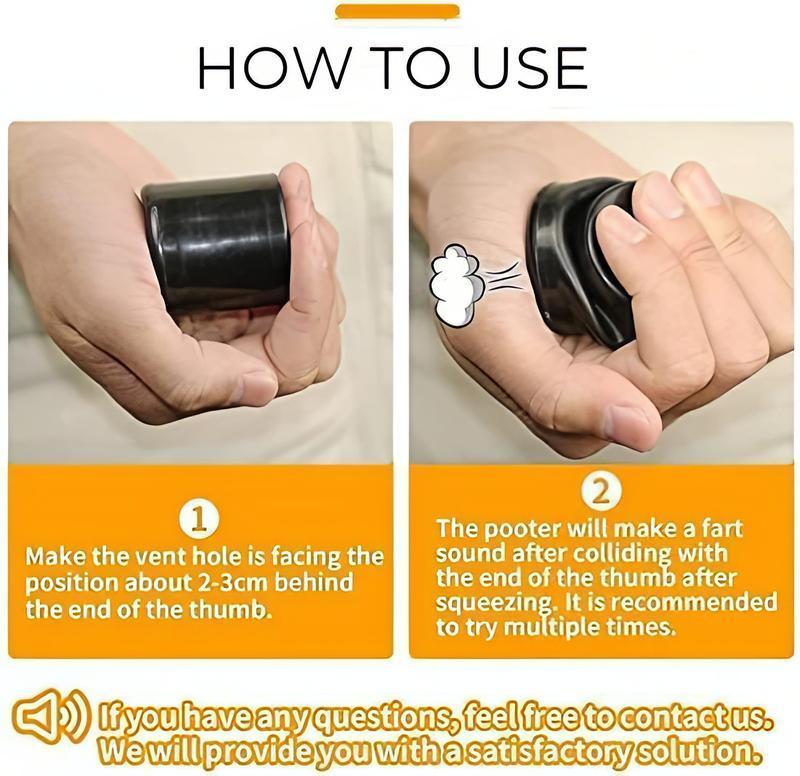 HOW TO USE

1
Make the vent hole is facing the position about 2-3cm behind the end of the thumb.

2
The pooter will make a fart sound after colliding with the end of the thumb after squeezing. It is recommended to try multiple times.

If you have any questions, feel free to contact us. We will provide you with a satisfactory solution.