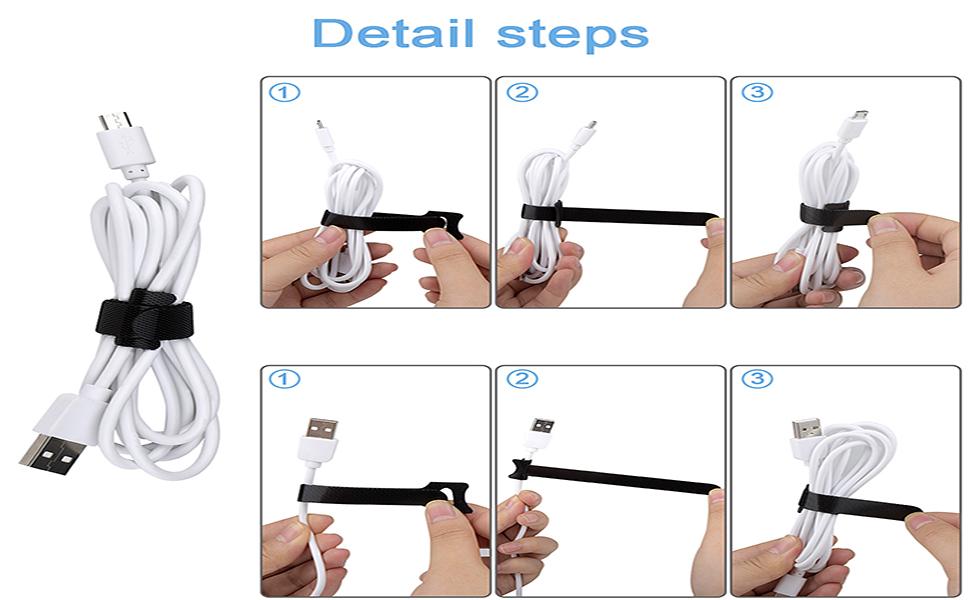 Detail steps

①

②

③

①

②

③