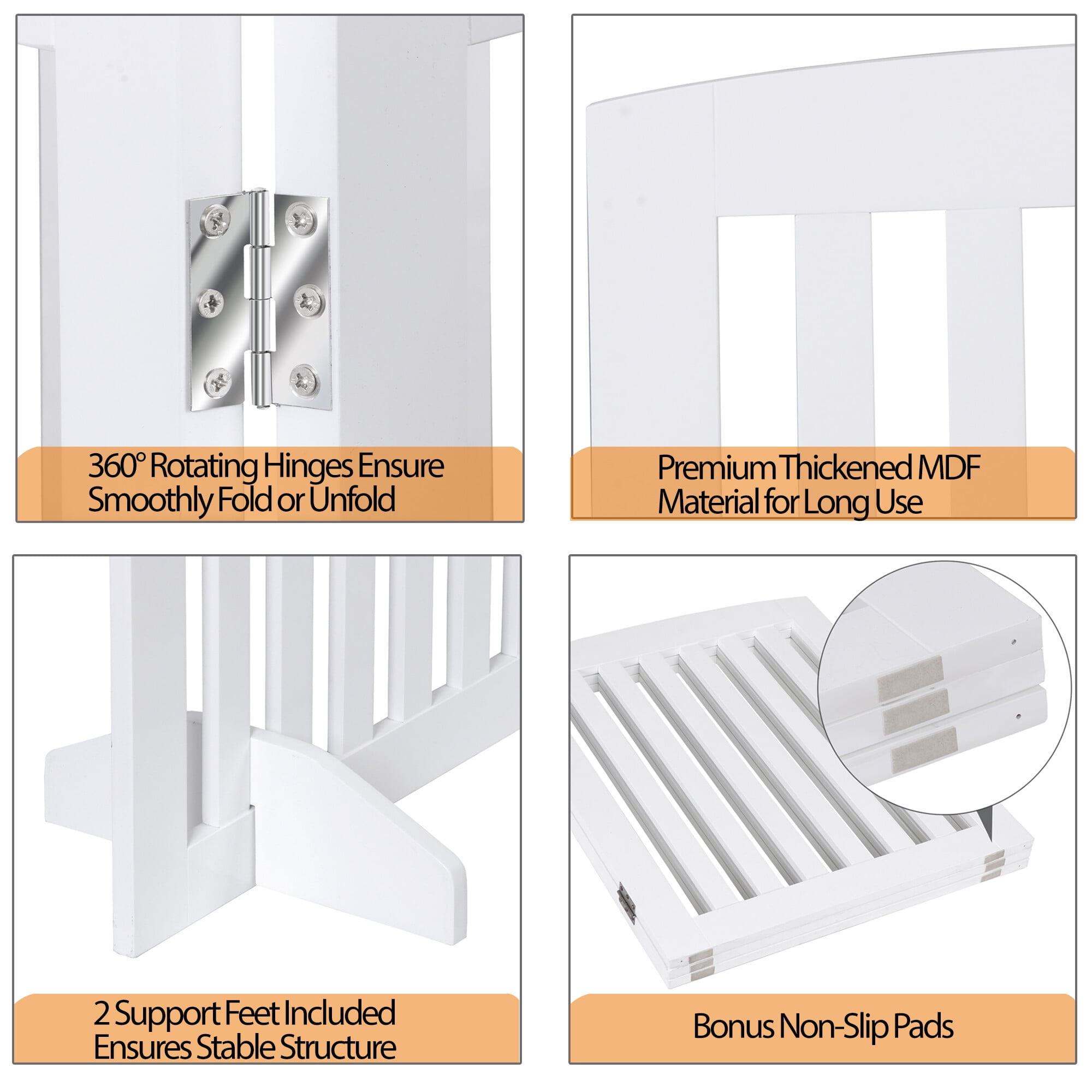 360° Rotating Hinges Ensure Smoothly Fold or Unfold

Premium Thickened MDF Material for Long Use

2 Support Feet Included Ensures Stable Structure

Bonus Non-Slip Pads