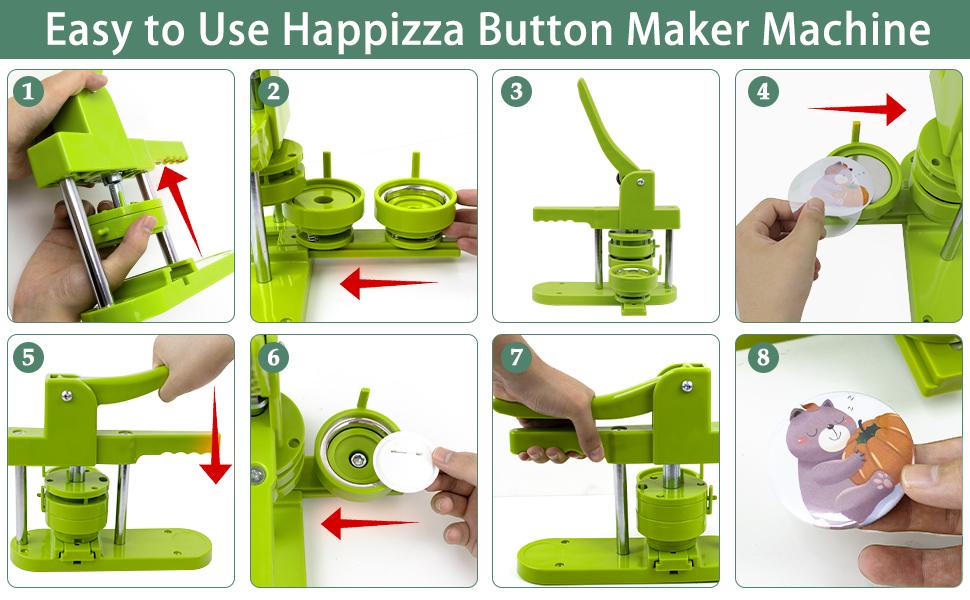 Easy to Use Happizza Button Maker Machine

1

2

3

4

5

6

7

8