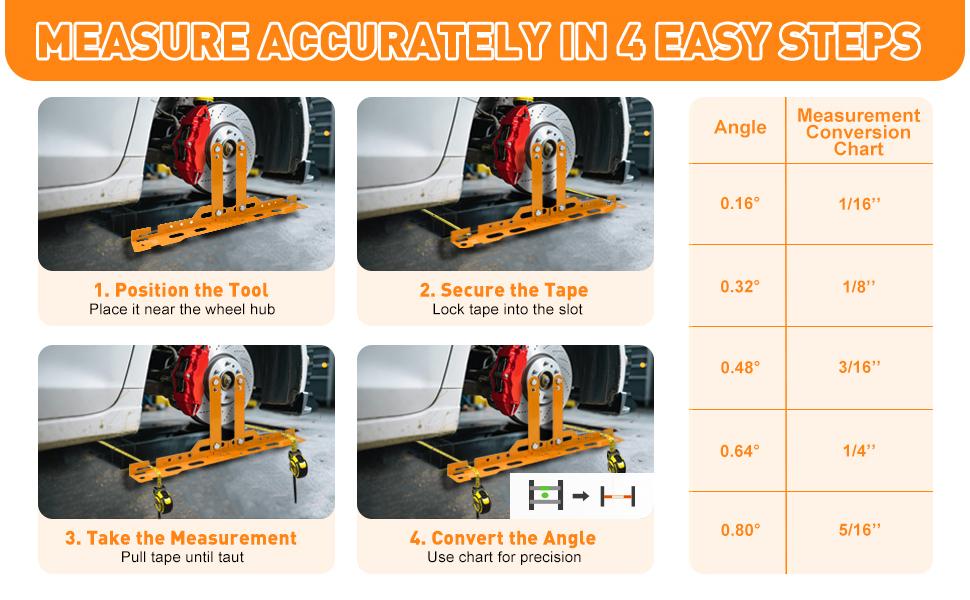 MEASURE ACCURATELY IN 4 EASY STEPS

1. Position the Tool
Place it near the wheel hub

2. Secure the Tape
Lock tape into the slot

3. Take the Measurement
Pull tape until taut

4. Convert the Angle
Use chart for precision

| Angle | Measurement Conversion Chart |
|---|---|
| 0.16° | 1/16'' |
| 0.32° | 1/8'' |
| 0.48° | 3/16'' |
| 0.64° | 1/4'' |
| 0.80° | 5/16'' |