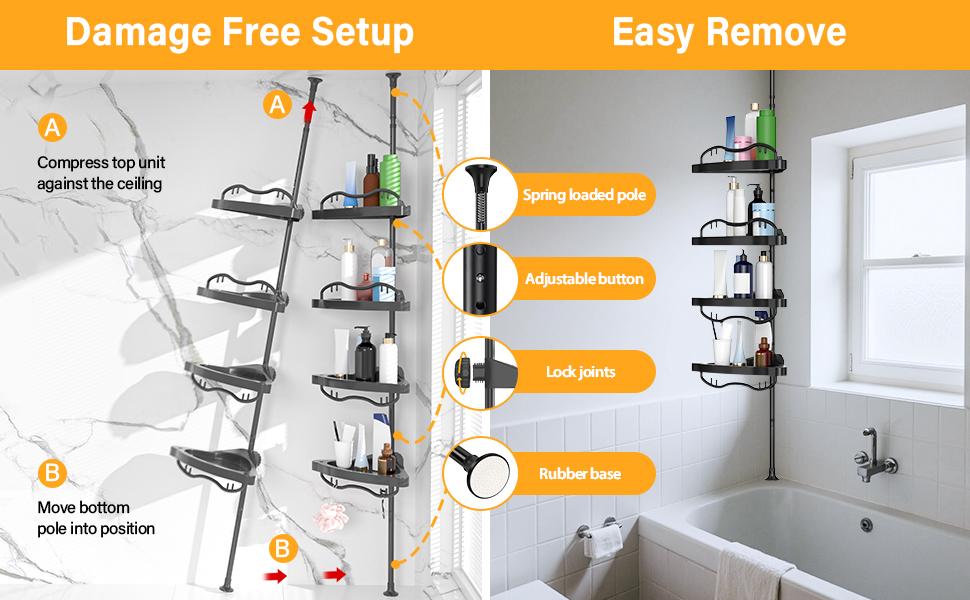 Damage Free Setup

Easy Remove

A

Compress top unit against the ceiling

A

B

Move bottom pole into position

B

Spring loaded pole

Adjustable button

Lock joints

Rubber base