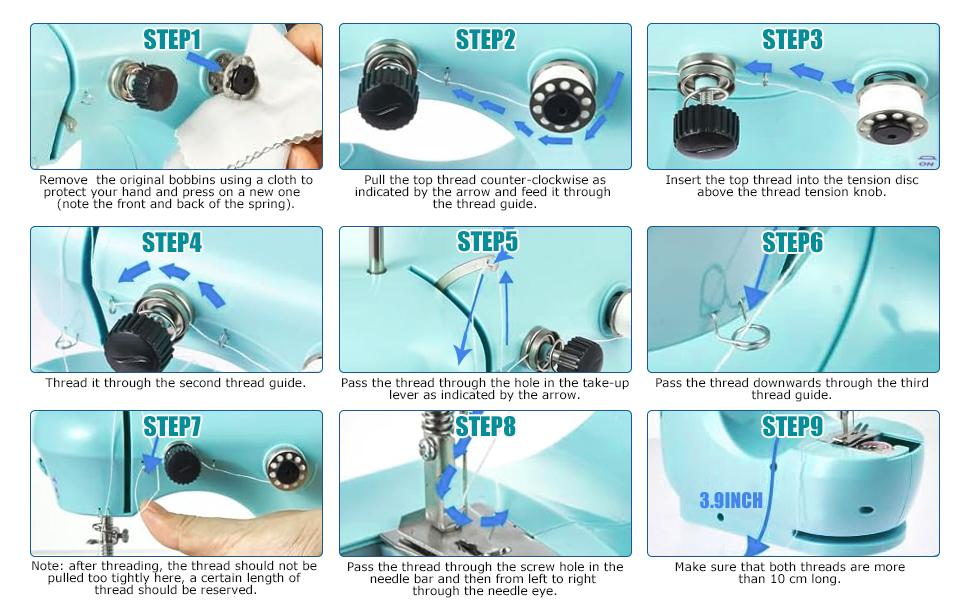 STEP1

Remove the original bobbins using a cloth to protect your hand and press on a new one (note the front and back of the spring).

STEP2

Pull the top thread counter-clockwise as indicated by the arrow and feed it through the thread guide.

STEP3

ON

Insert the top thread into the tension disc above the thread tension knob.

STEP4

Thread it through the second thread guide.

STEP5

Pass the thread through the hole in the take-up lever as indicated by the arrow.

STEP6

Pass the thread downwards through the third thread guide.

STEP7

Note: after threading, the thread should not be pulled too tightly here, a certain length of thread should be reserved.

STEP8

Pass the thread through the screw hole in the needle bar and then from left to right through the needle eye.

STEP9

3.9INCH

Make sure that both threads are more than 10 cm long.