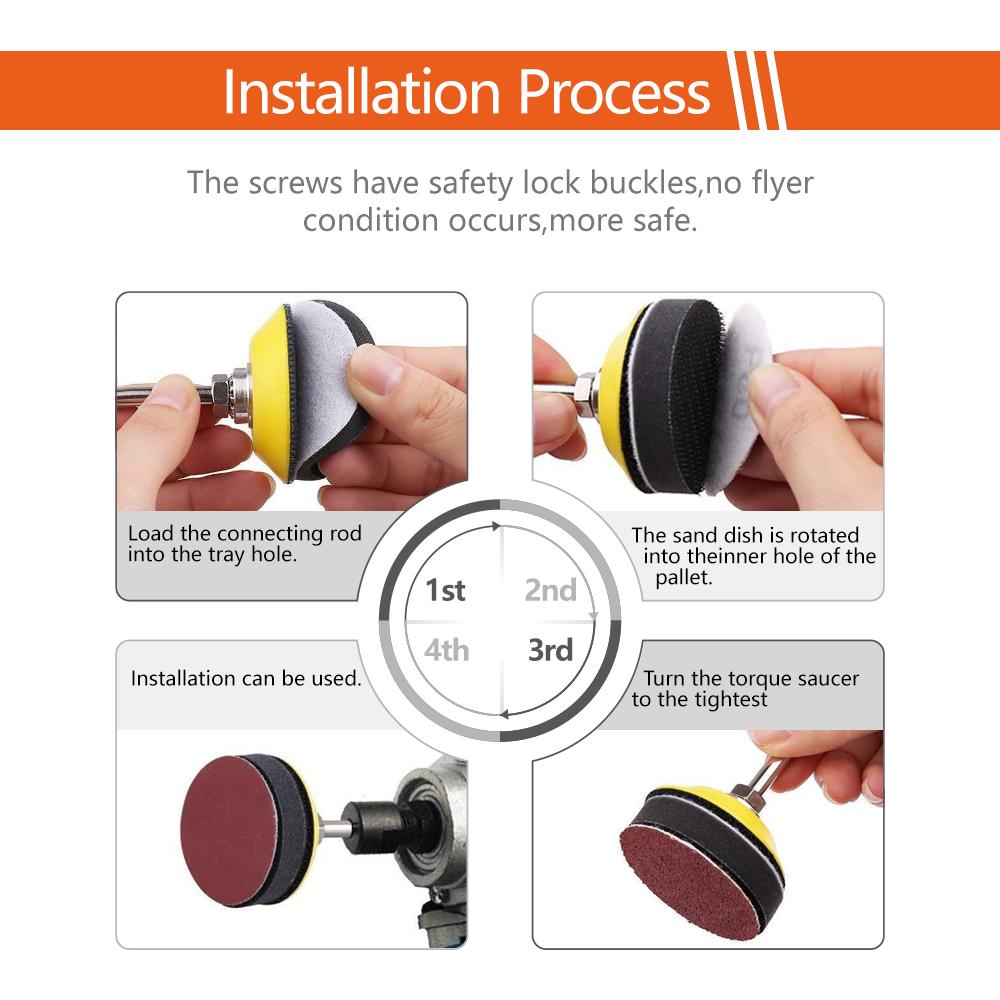 Installation Process

The screws have safety lock buckles,no flyer condition occurs,more safe.

Load the connecting rod into the tray hole.

The sand dish is rotated into theinner hole of the pallet.

1st

2nd

4th

3rd

Installation can be used.

Turn the torque saucer to the tightest