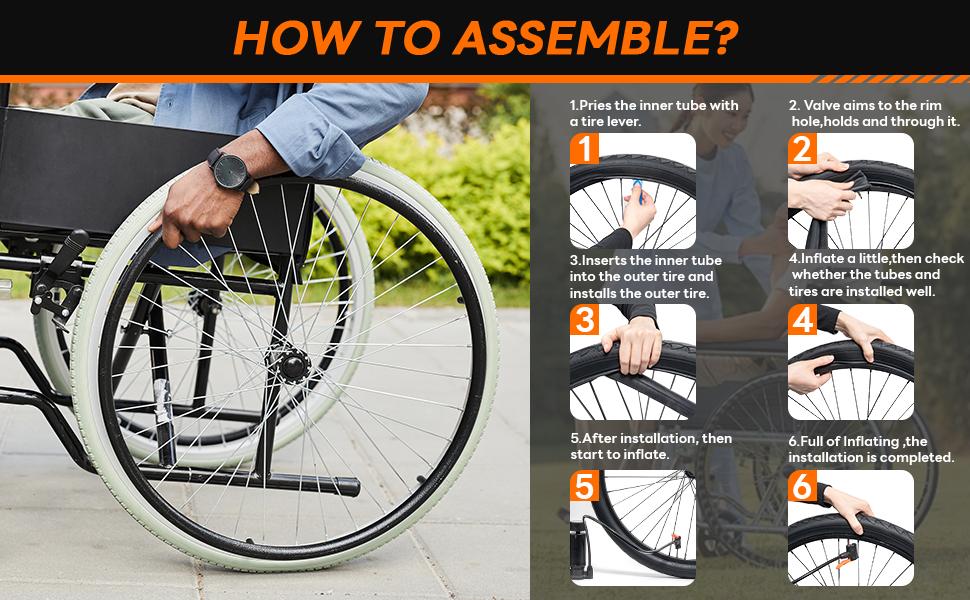 HOW TO ASSEMBLE?

1.Pries the inner tube with a tire lever.

1

2. Valve aims to the rim hole,holds and through it.

2

3.Inserts the inner tube into the outer tire and installs the outer tire.

3

4.Inflate a little,then check whether the tubes and tires are installed well.

4

5.After installation, then start to inflate.

5

6.Full of Inflating ,the installation is completed.

6