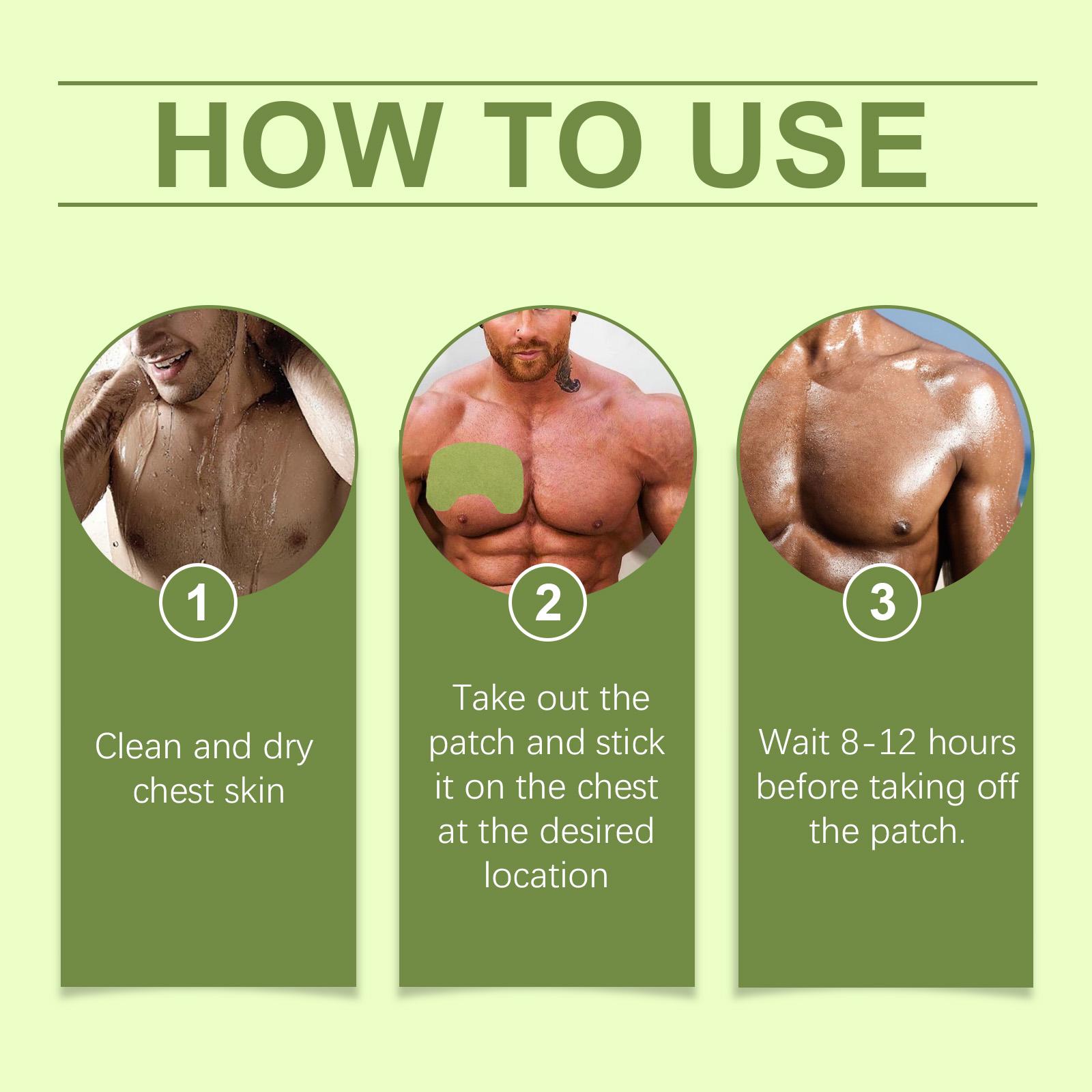 HOW TO USE

1

Clean and dry chest skin

2

Take out the patch and stick it on the chest at the desired location

3

Wait 8-12 hours before taking off the patch.