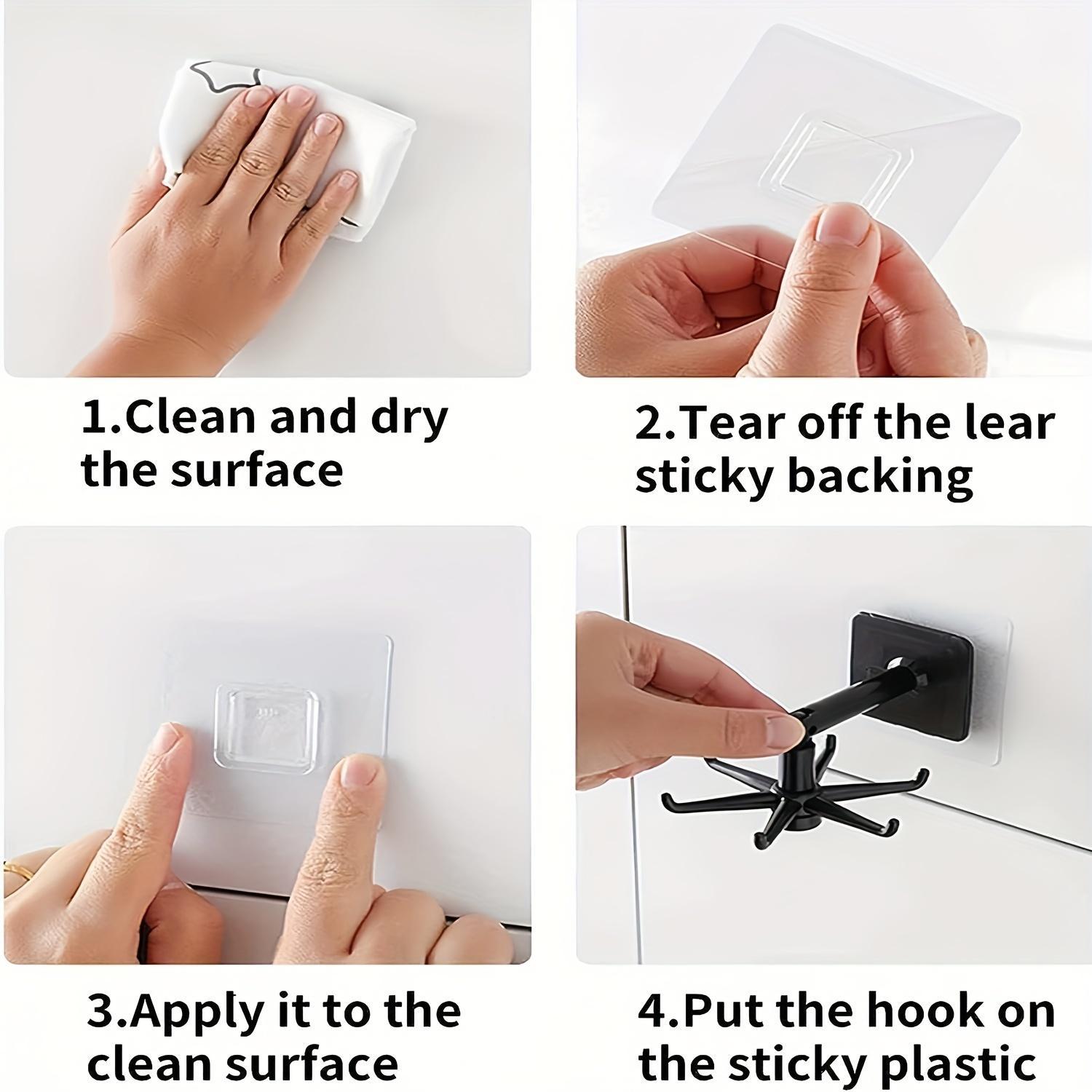 1.Clean and dry the surface

2.Tear off the lear sticky backing

3.Apply it to the clean surface

4.Put the hook on the sticky plastic