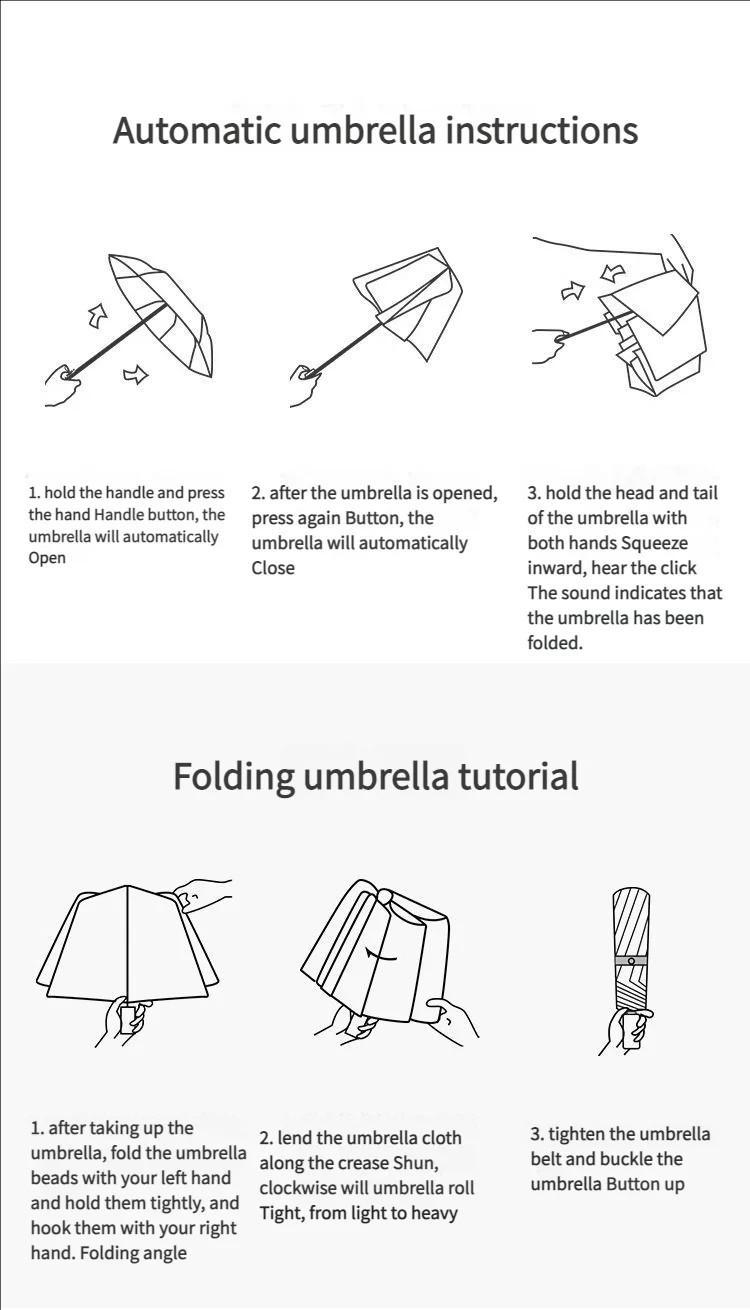 Automatic umbrella instructions

1. hold the handle and press the hand Handle button, the umbrella will automatically Open

2. after the umbrella is opened, press again Button, the umbrella will automatically Close

3. hold the head and tail of the umbrella with both hands Squeeze inward, hear the click The sound indicates that the umbrella has been folded.

Folding umbrella tutorial

1. after taking up the umbrella, fold the umbrella beads with your left hand and hold them tightly, and hook them with your right hand. Folding angle

2. lend the umbrella cloth along the crease Shun, clockwise will umbrella roll Tight, from light to heavy

3. tighten the umbrella belt and buckle the umbrella Button up