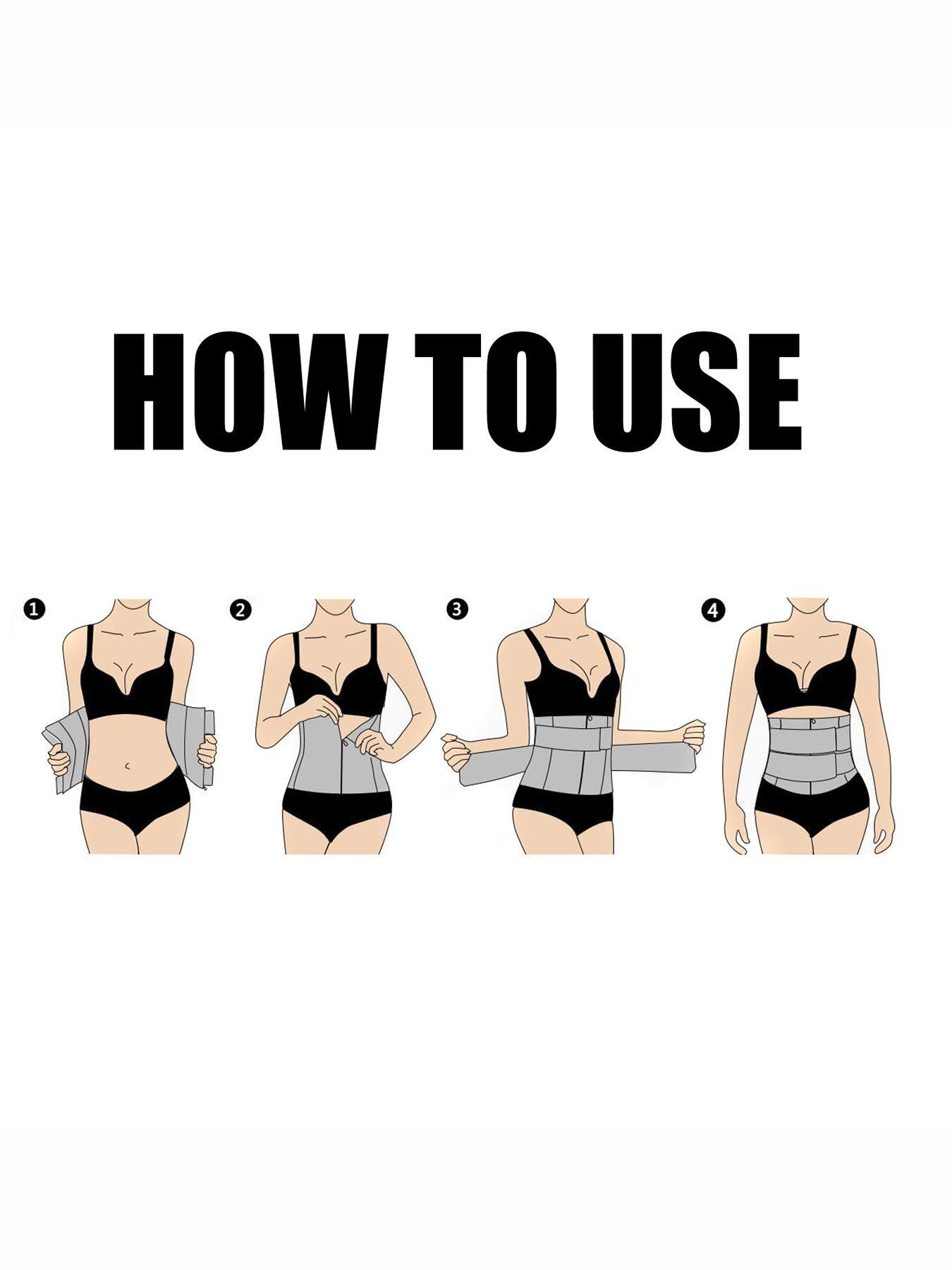 HOW TO USE

1

2

3

4