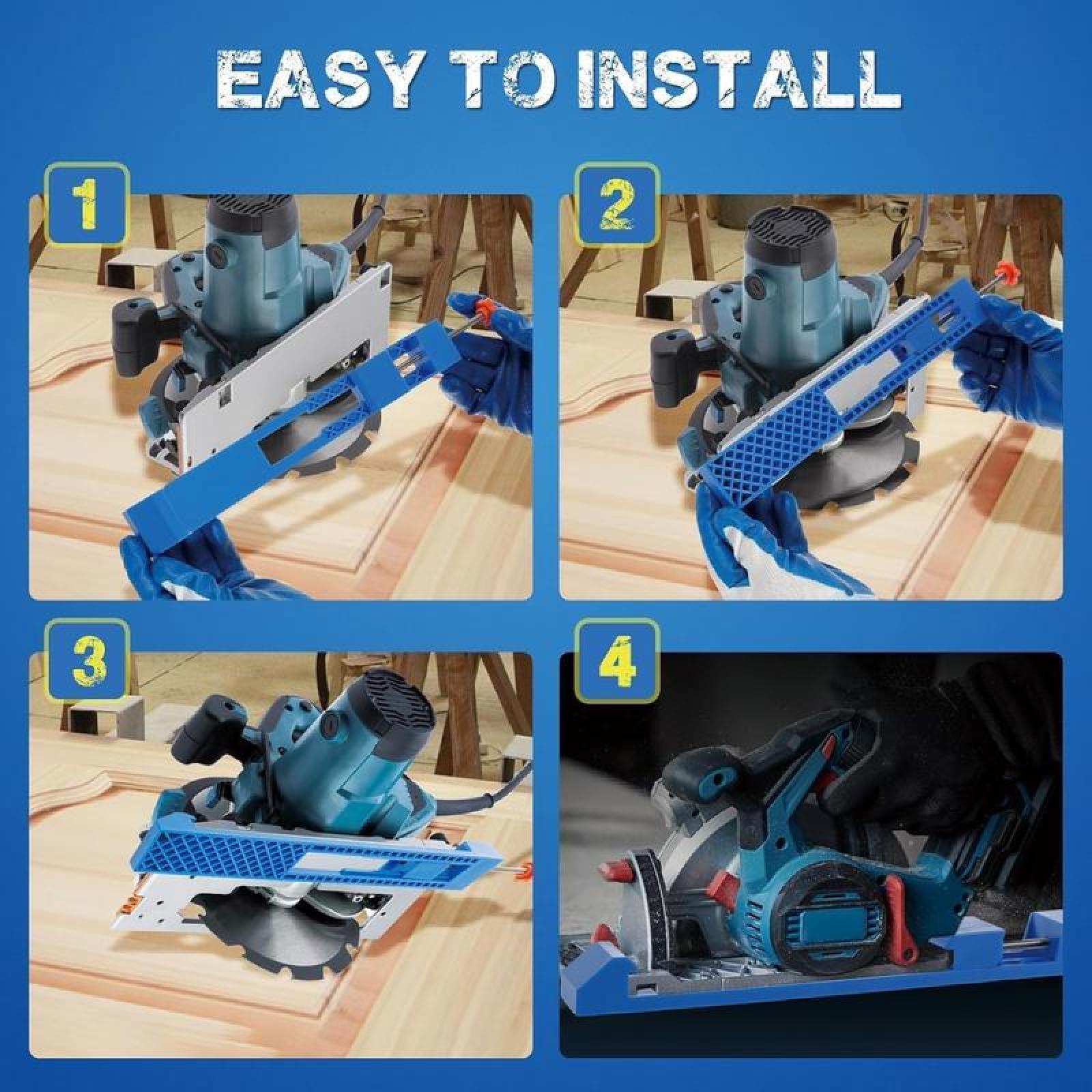 EASY TO INSTALL

1

2

3

4