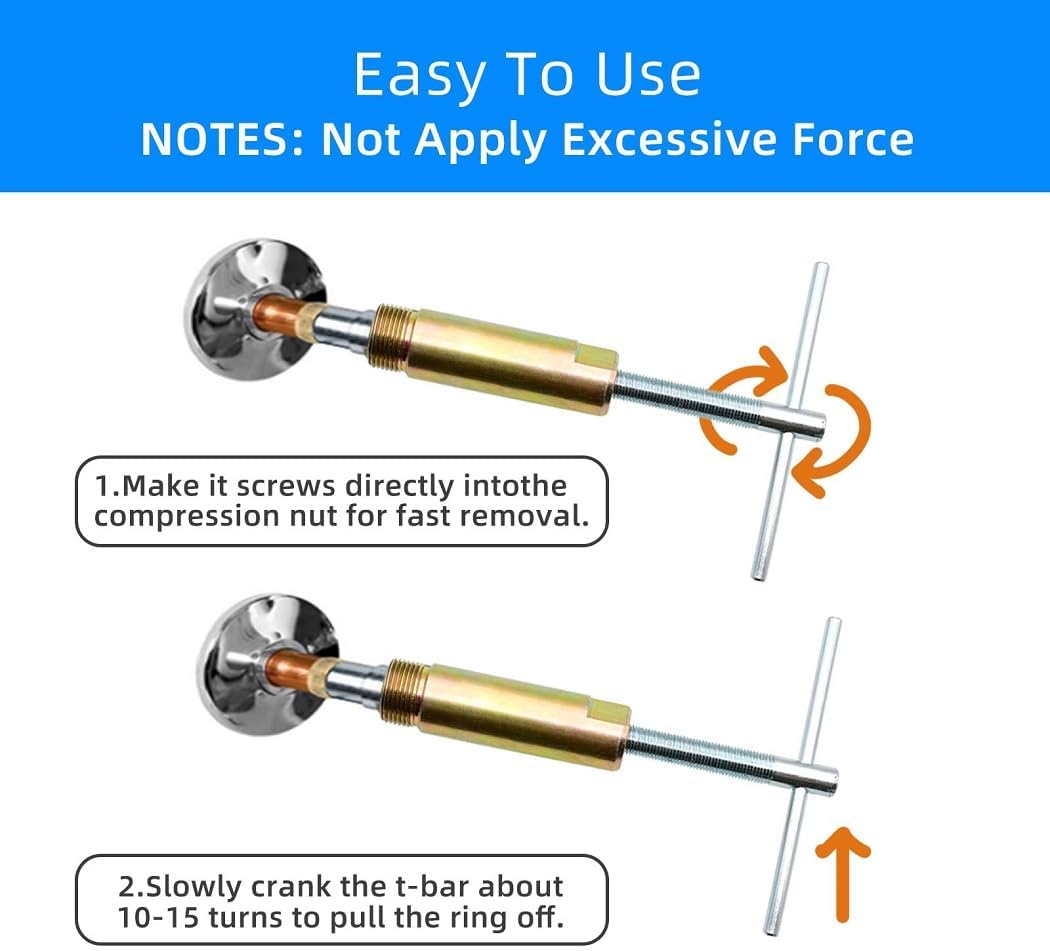 Easy To Use
NOTES: Not Apply Excessive Force

1.Make it screws directly intothe compression nut for fast removal.

2.Slowly crank the t-bar about 10-15 turns to pull the ring off.