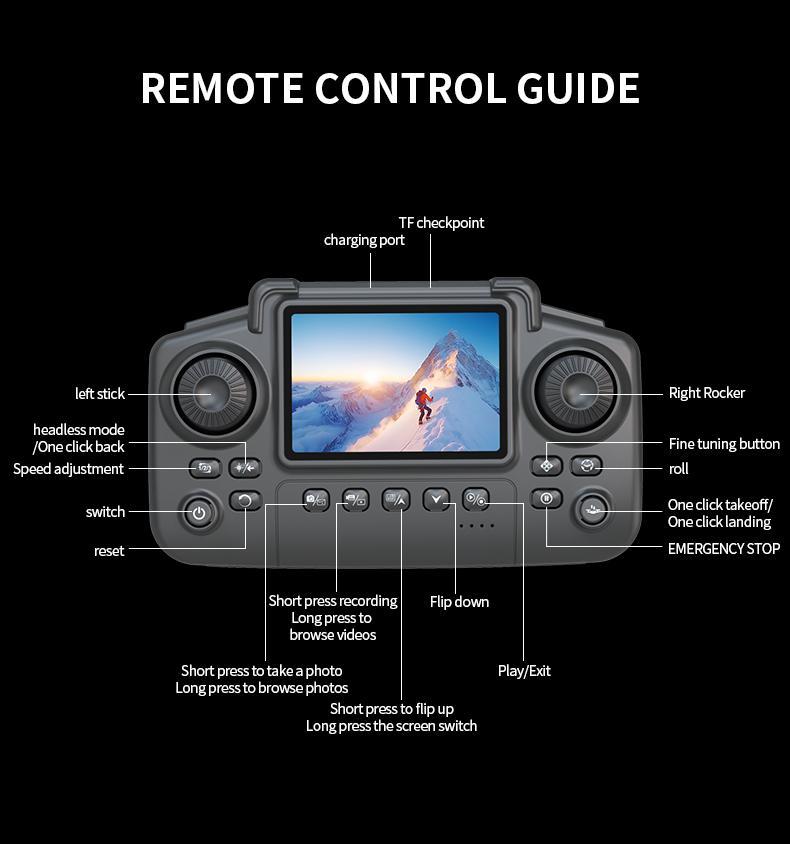 REMOTE CONTROL GUIDE

TF checkpoint
charging port

left stick
headless mode
/One click back
Speed adjustment
switch
reset

Right Rocker
Fine tuning button
roll
One click takeoff/
One click landing
EMERGENCY STOP

Short press recording
Long press to
browse videos

Flip down

Short press to take a photo
Long press to browse photos

Play/Exit

Short press to flip up
Long press the screen switch