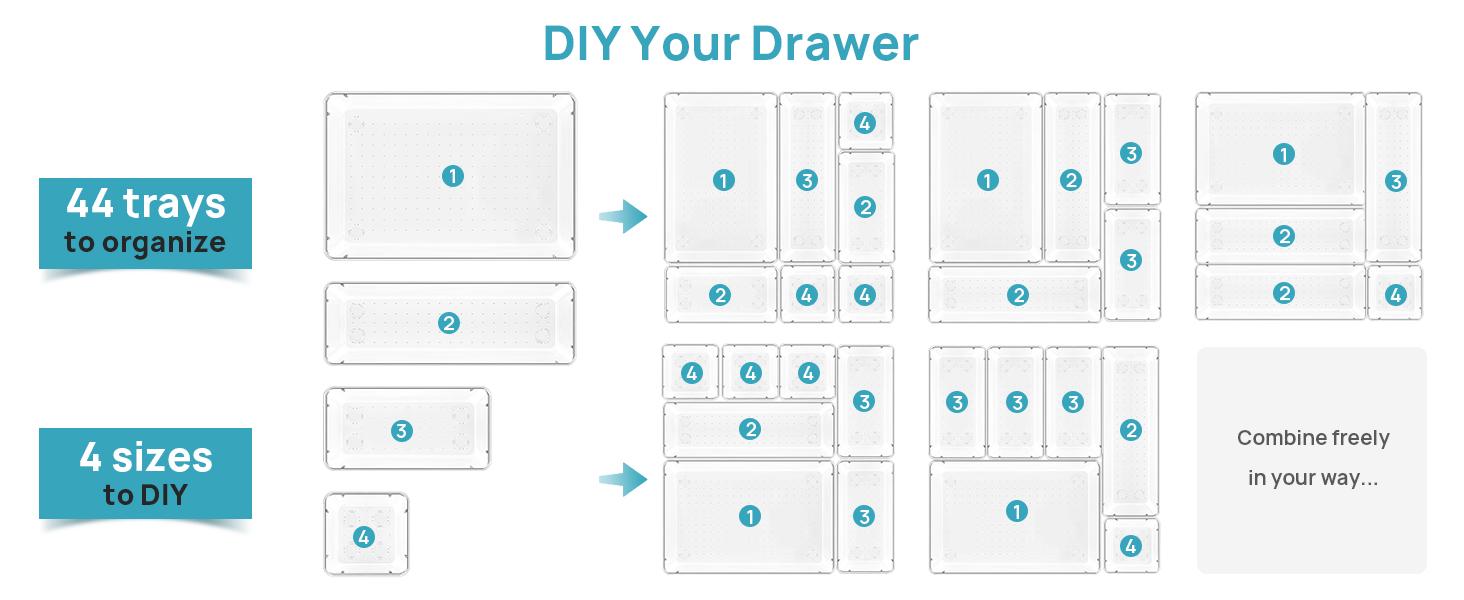 DIY Your Drawer

44 trays
to organize

4 sizes
to DIY

1
2
3
4

1 3 4 2 2 4 4

1 2 3 3 2

1 3 2 2 4

4 4 4 3 2 1 3

3 3 3 2 1 4

Combine freely
in your way...