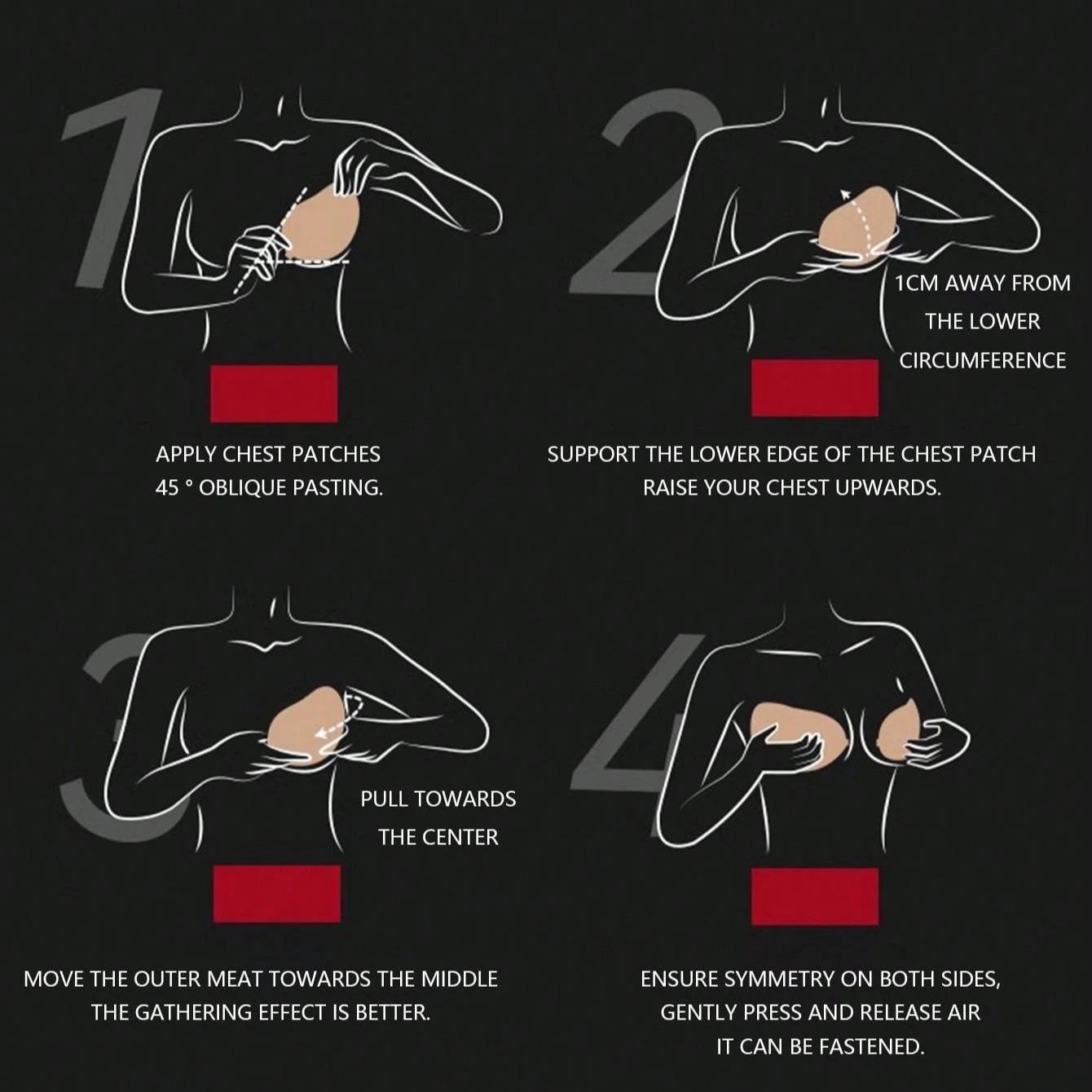 1

APPLY CHEST PATCHES
45 ° OBLIQUE PASTING.

2

1CM AWAY FROM
THE LOWER
CIRCUMFERENCE

SUPPORT THE LOWER EDGE OF THE CHEST PATCH
RAISE YOUR CHEST UPWARDS.

3

PULL TOWARDS
THE CENTER

MOVE THE OUTER MEAT TOWARDS THE MIDDLE
THE GATHERING EFFECT IS BETTER.

4

ENSURE SYMMETRY ON BOTH SIDES,
GENTLY PRESS AND RELEASE AIR
IT CAN BE FASTENED.