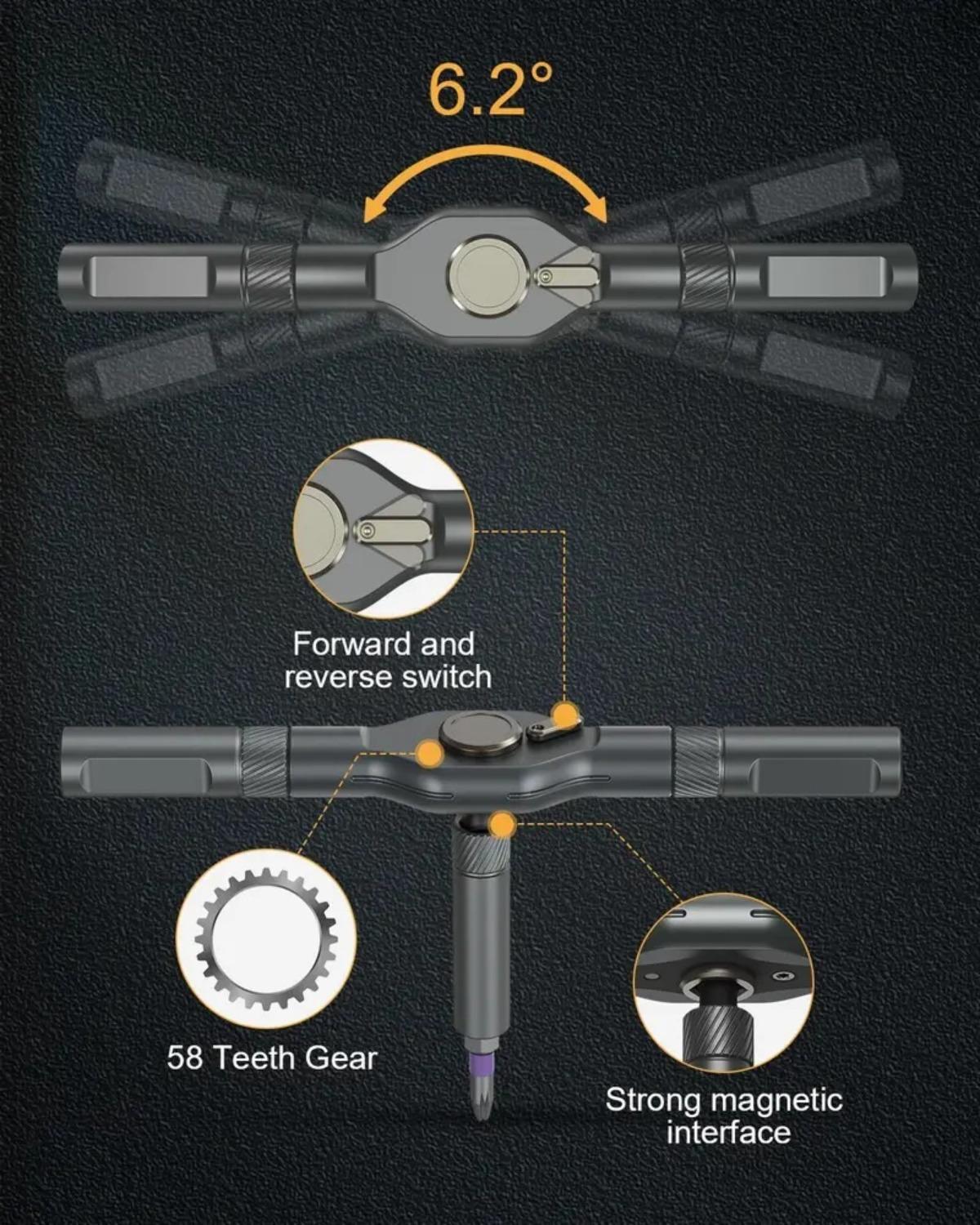 6.2°

Forward and reverse switch

58 Teeth Gear

Strong magnetic interface