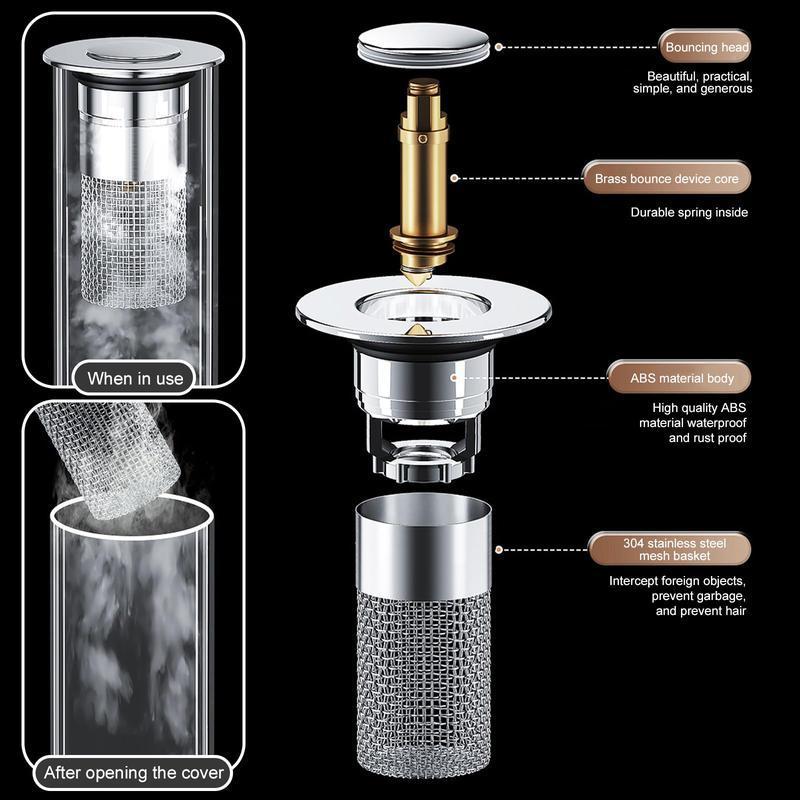 When in use

After opening the cover

Bouncing head

Beautiful, practical, simple, and generous

Brass bounce device core

Durable spring inside

ABS material body

High quality ABS material waterproof and rust proof

304 stainless steel mesh basket

Intercept foreign objects, prevent garbage, and prevent hair