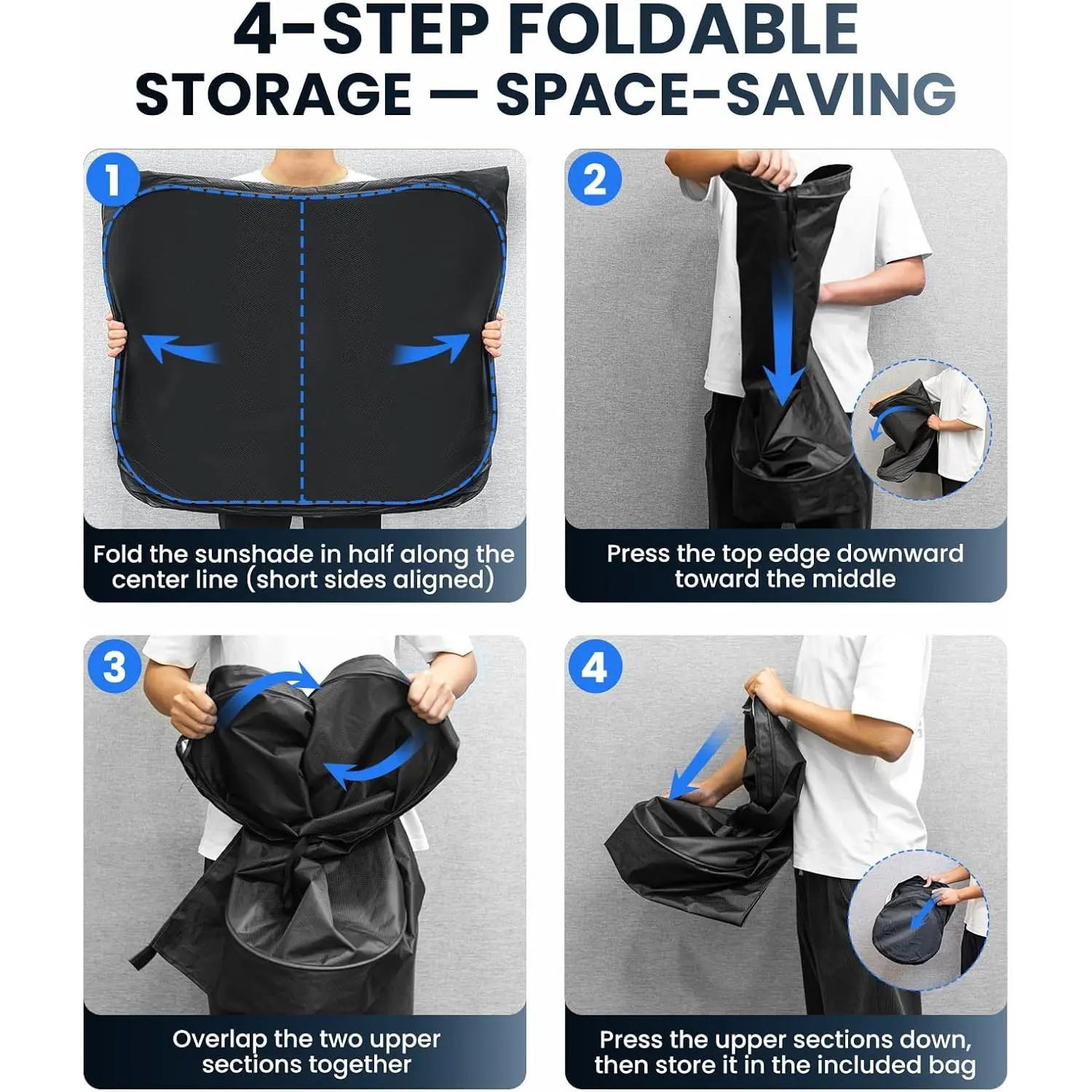 4-STEP FOLDABLE
STORAGE — SPACE-SAVING

1
Fold the sunshade in half along the center line (short sides aligned)

2
Press the top edge downward toward the middle

3
Overlap the two upper sections together

4
Press the upper sections down, then store it in the included bag