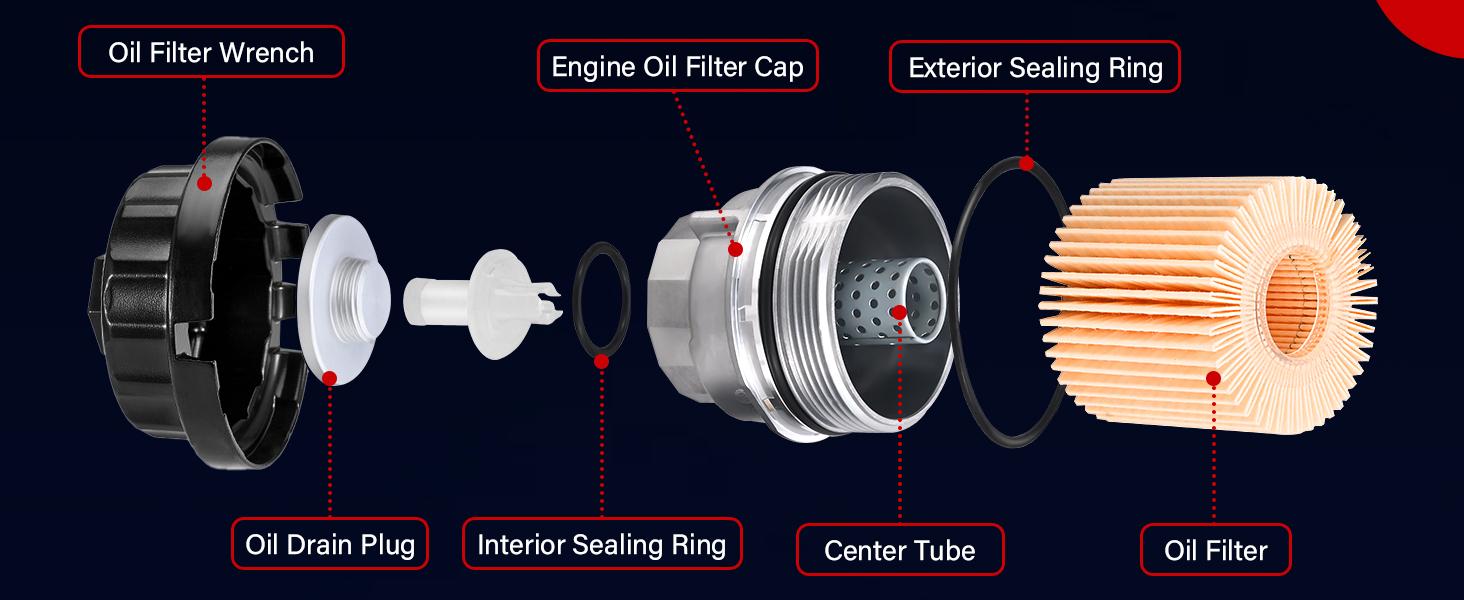 Oil Filter Wrench

Engine Oil Filter Cap

Exterior Sealing Ring

Oil Drain Plug

Interior Sealing Ring

Center Tube

Oil Filter