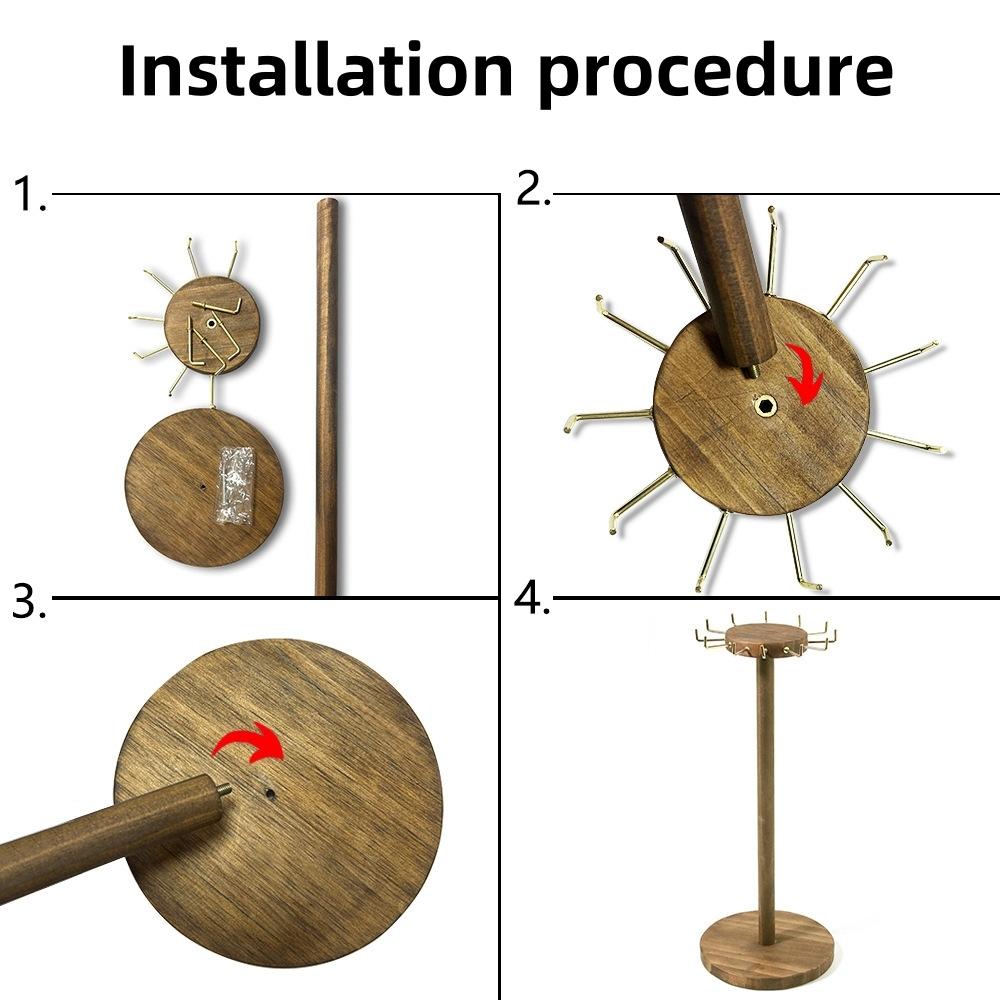 Installation procedure

1.

2.

3.

4.