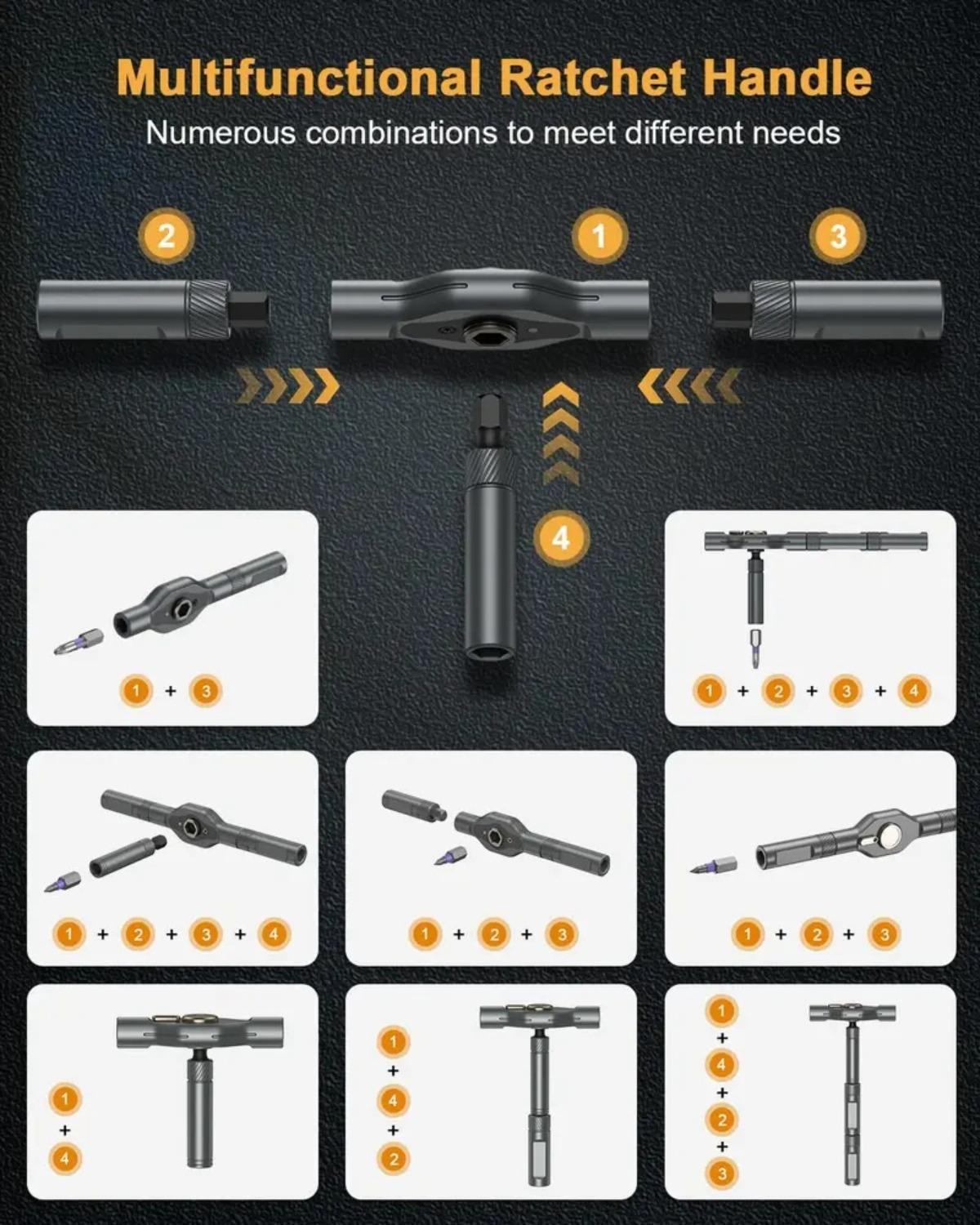 Multifunctional Ratchet Handle

Numerous combinations to meet different needs

2

1

3

4

1 + 3

1 + 2 + 3 + 4

1 + 2 + 3 + 4

1 + 2 + 3

1 + 2 + 3

1 + 4

1 + 4 + 2

1 + 4 + 2 + 3