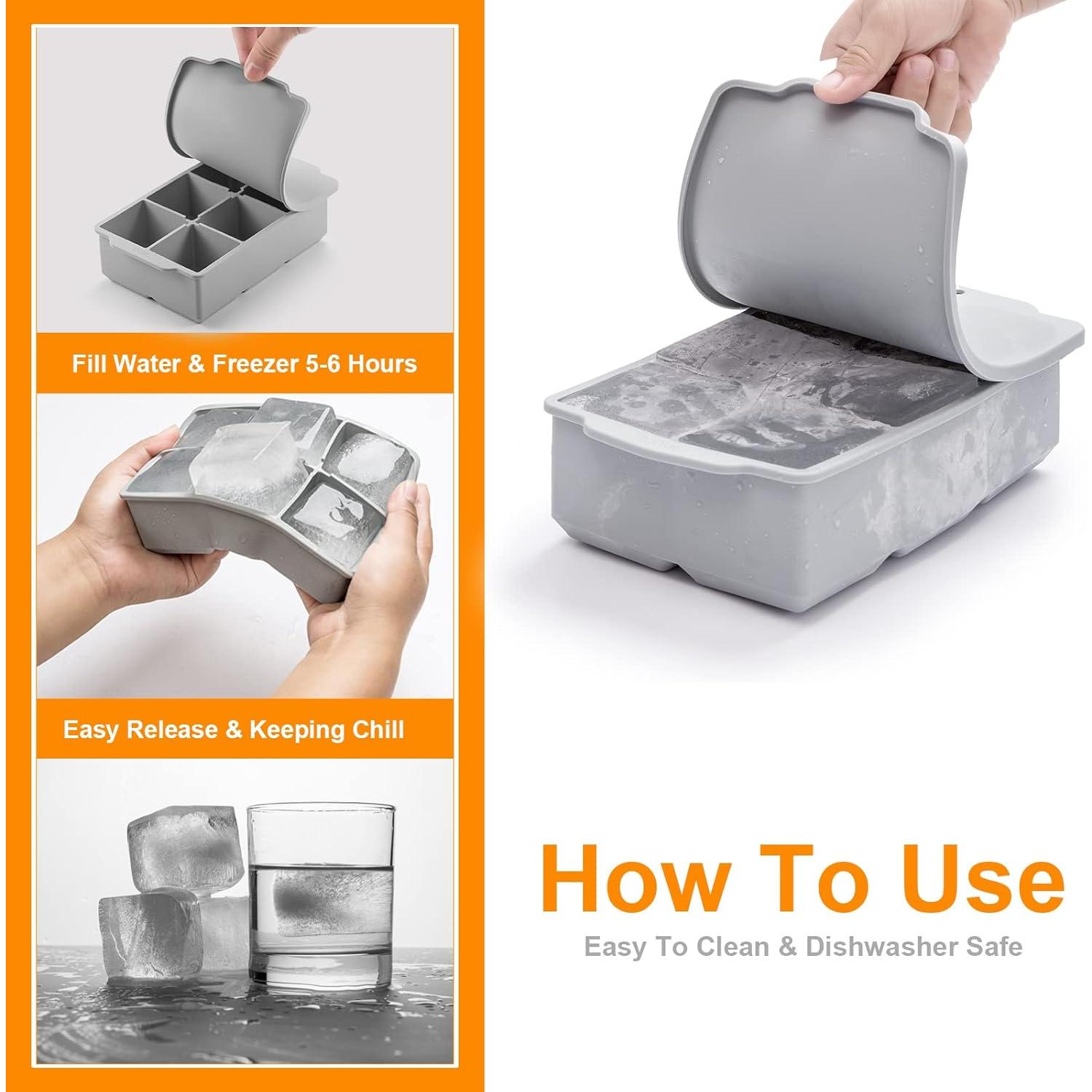 Fill Water & Freezer 5-6 Hours

Easy Release & Keeping Chill

How To Use

Easy To Clean & Dishwasher Safe