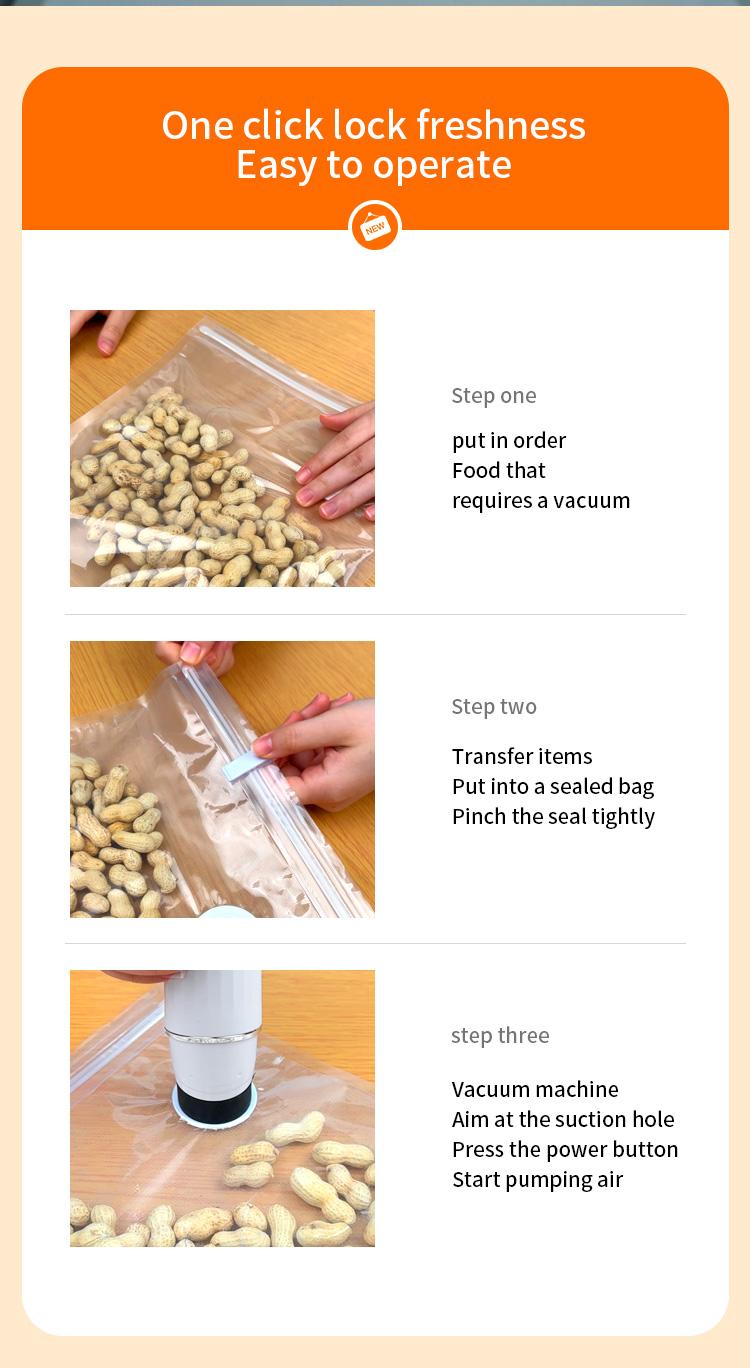 One click lock freshness
Easy to operate

NEW

Step one

put in order
Food that
requires a vacuum

Step two

Transfer items
Put into a sealed bag
Pinch the seal tightly

step three

Vacuum machine
Aim at the suction hole
Press the power button
Start pumping air