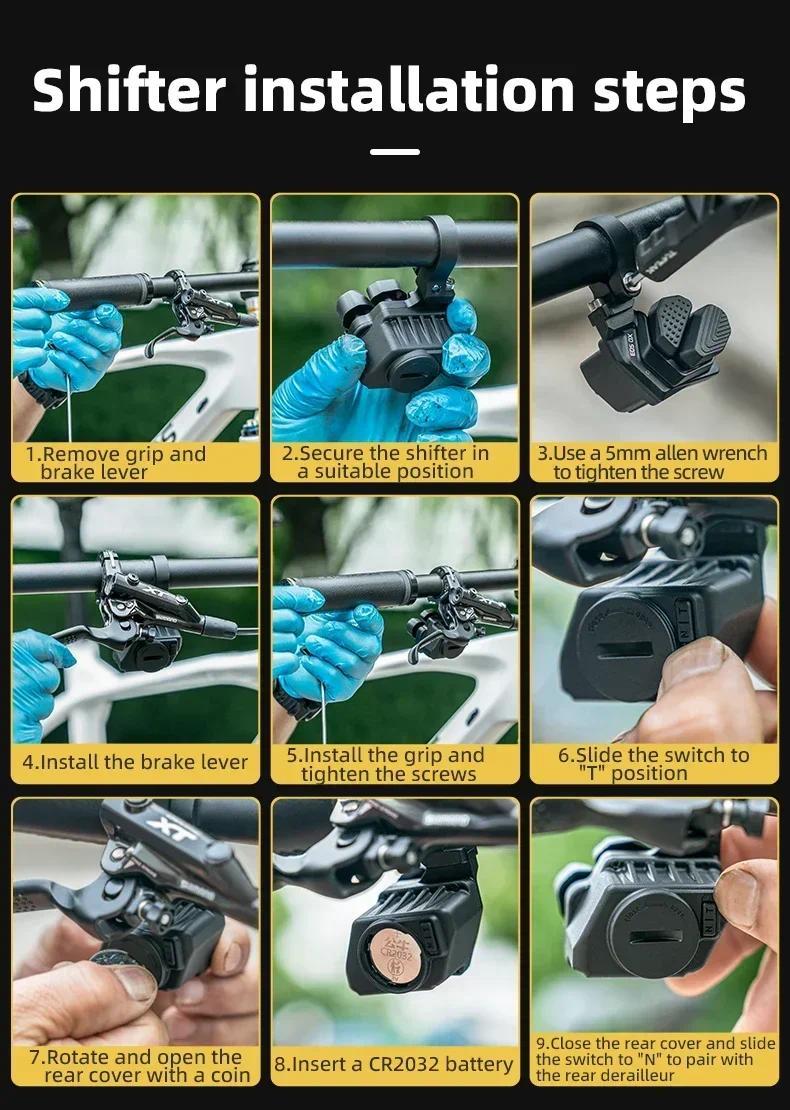 Shifter installation steps

1.Remove grip and brake lever

2.Secure the shifter in a suitable position

3.Use a 5mm allen wrench to tighten the screw

4.Install the brake lever

5.Install the grip and tighten the screws

6.Slide the switch to "T" position

7.Rotate and open the rear cover with a coin

8.Insert a CR2032 battery

9.Close the rear cover and slide the switch to "N" to pair with the rear derailleur