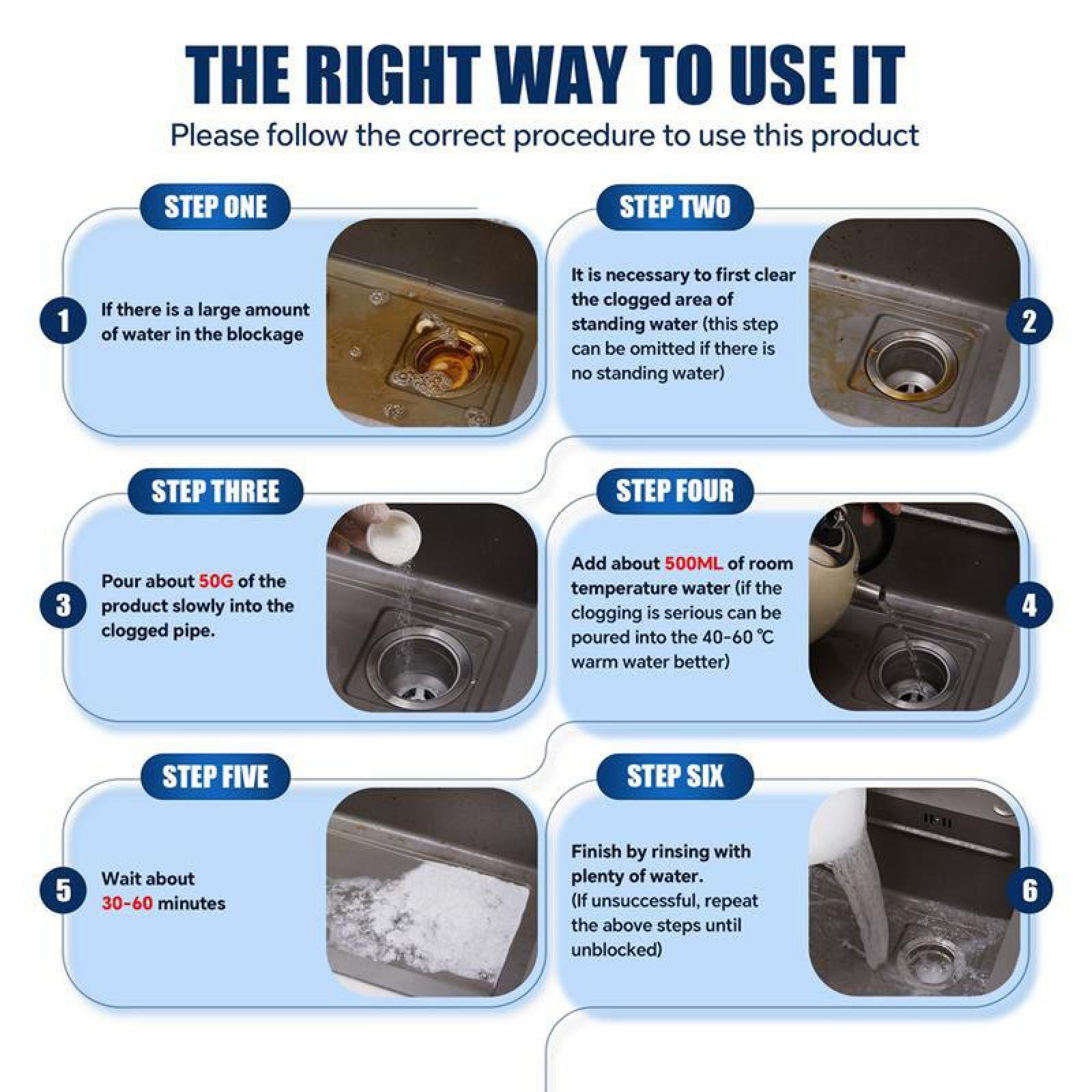 THE RIGHT WAY TO USE IT

Please follow the correct procedure to use this product

STEP ONE

1

If there is a large amount of water in the blockage

STEP TWO

It is necessary to first clear the clogged area of standing water (this step can be omitted if there is no standing water)

2

STEP THREE

3

Pour about 50G of the product slowly into the clogged pipe.

STEP FOUR

Add about 500ML of room temperature water (if the clogging is serious can be poured into the 40-60 ℃ warm water better)

4

STEP FIVE

5

Wait about 30-60 minutes

STEP SIX

Finish by rinsing with plenty of water. (If unsuccessful, repeat the above steps until unblocked)

6