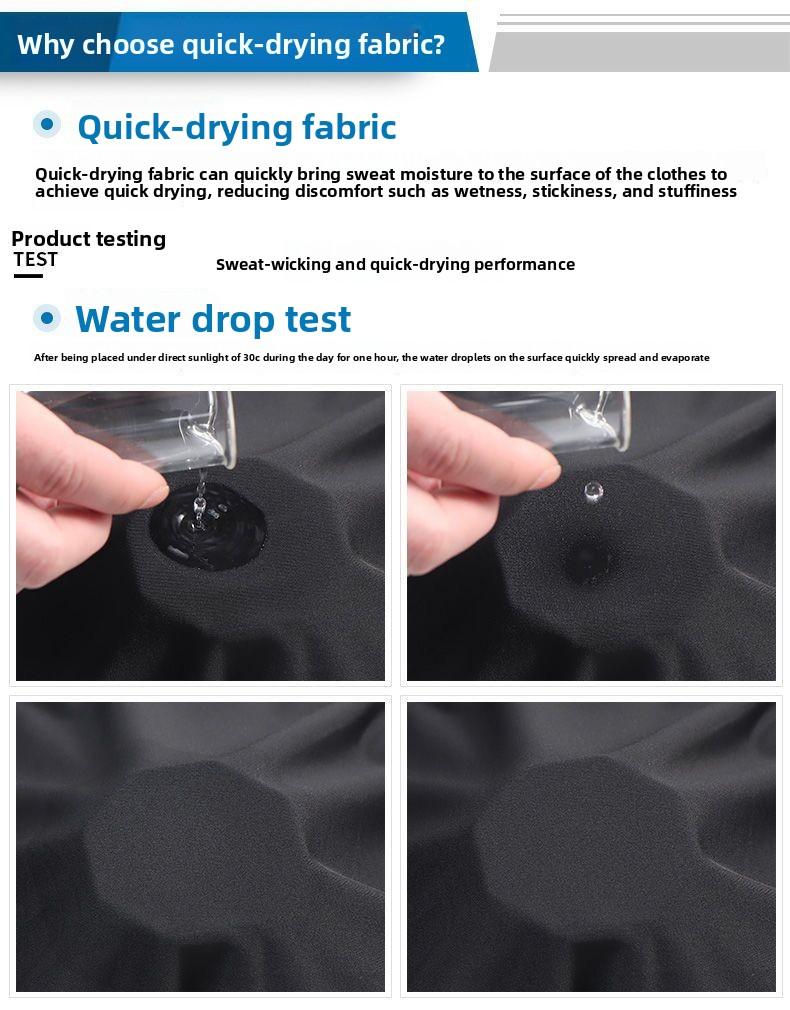 Why choose quick-drying fabric?

Quick-drying fabric

Quick-drying fabric can quickly bring sweat moisture to the surface of the clothes to achieve quick drying, reducing discomfort such as wetness, stickiness, and stuffiness

Product testing
TEST

Sweat-wicking and quick-drying performance

Water drop test

After being placed under direct sunlight of 30c during the day for one hour, the water droplets on the surface quickly spread and evaporate