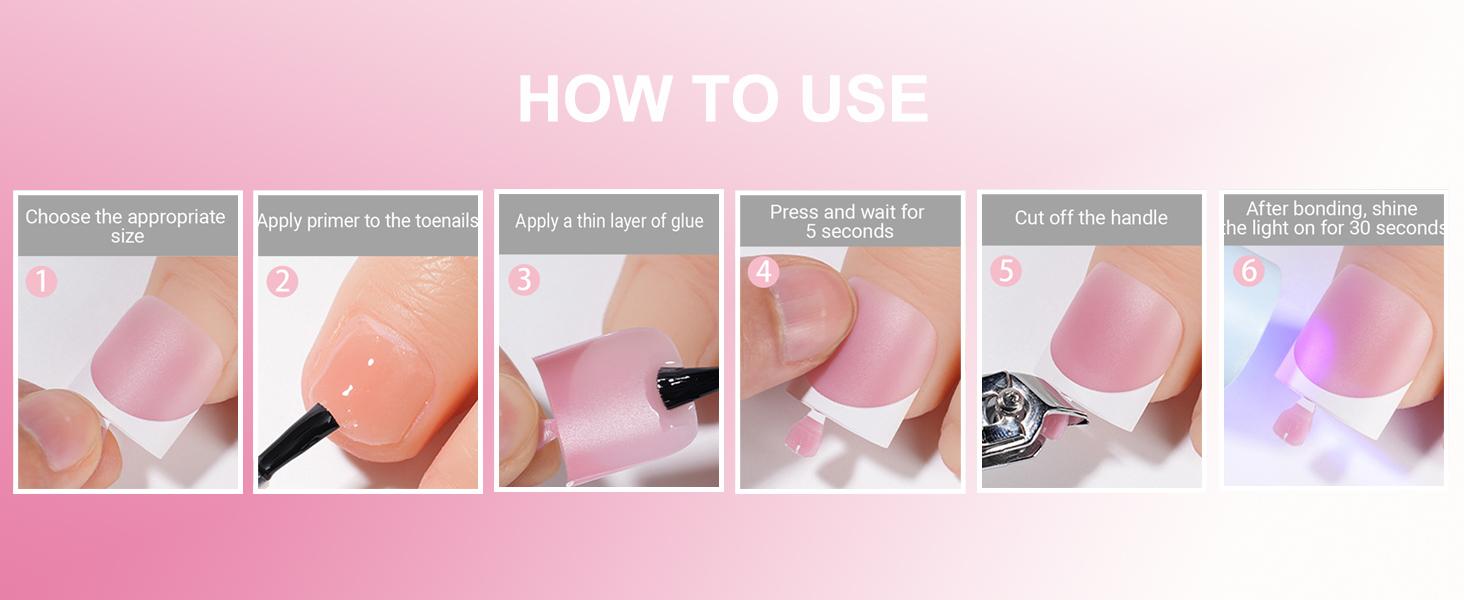 HOW TO USE

Choose the appropriate size

1

Apply primer to the toenails

2

Apply a thin layer of glue

3

Press and wait for 5 seconds

4

Cut off the handle

5

After bonding, shine the light on for 30 seconds

6