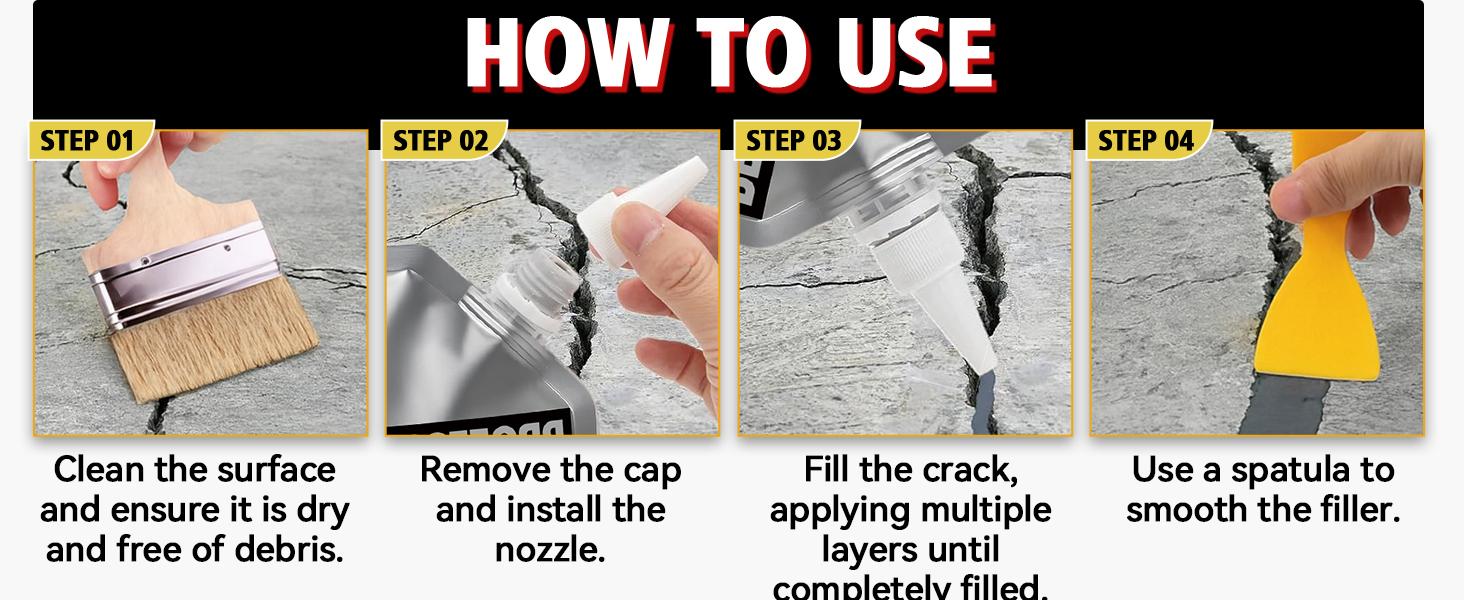 HOW TO USE

STEP 01

Clean the surface and ensure it is dry and free of debris.

STEP 02

Remove the cap and install the nozzle.

STEP 03

Fill the crack, applying multiple layers until completely filled.

STEP 04

Use a spatula to smooth the filler.