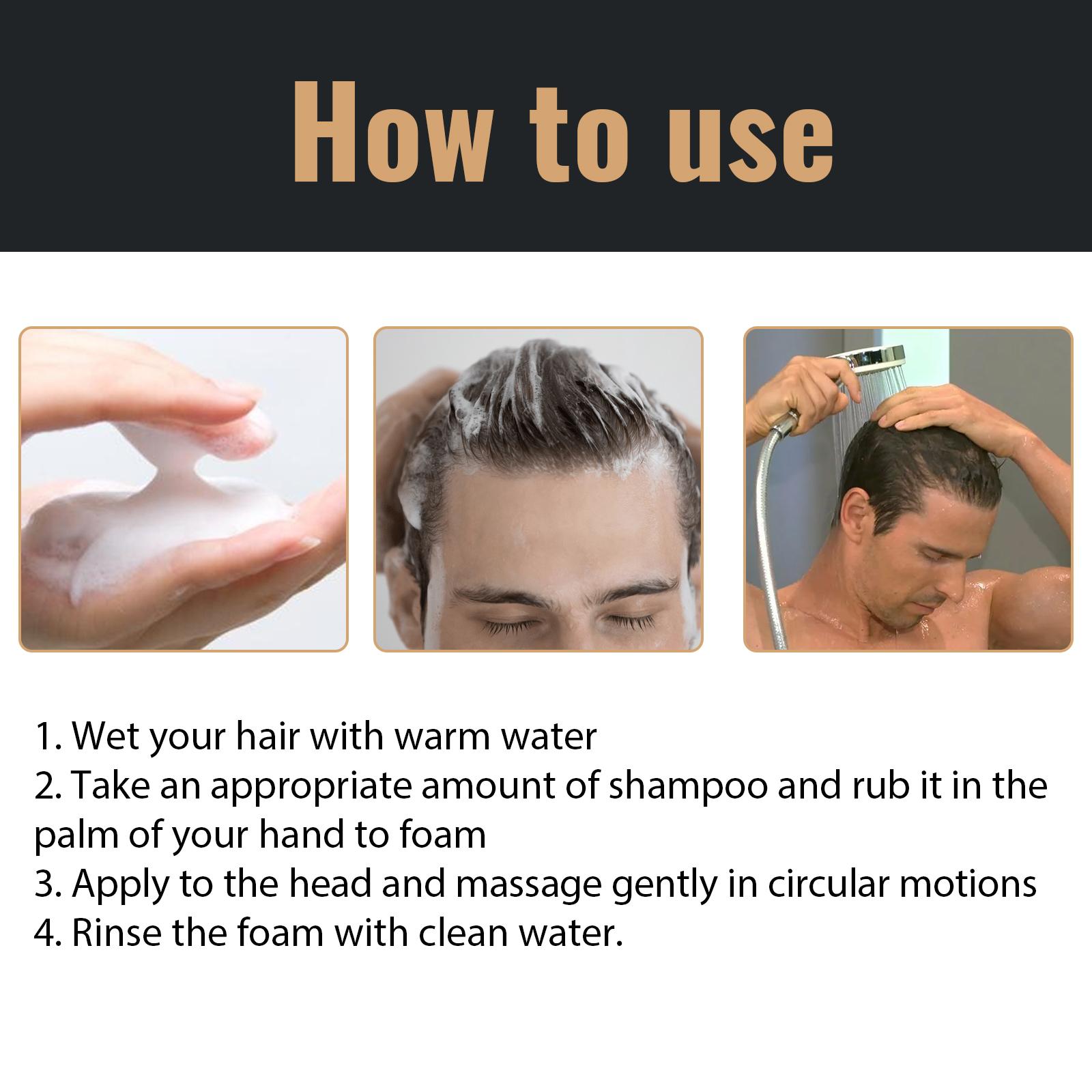 How to use

1. Wet your hair with warm water
2. Take an appropriate amount of shampoo and rub it in the palm of your hand to foam
3. Apply to the head and massage gently in circular motions
4. Rinse the foam with clean water.