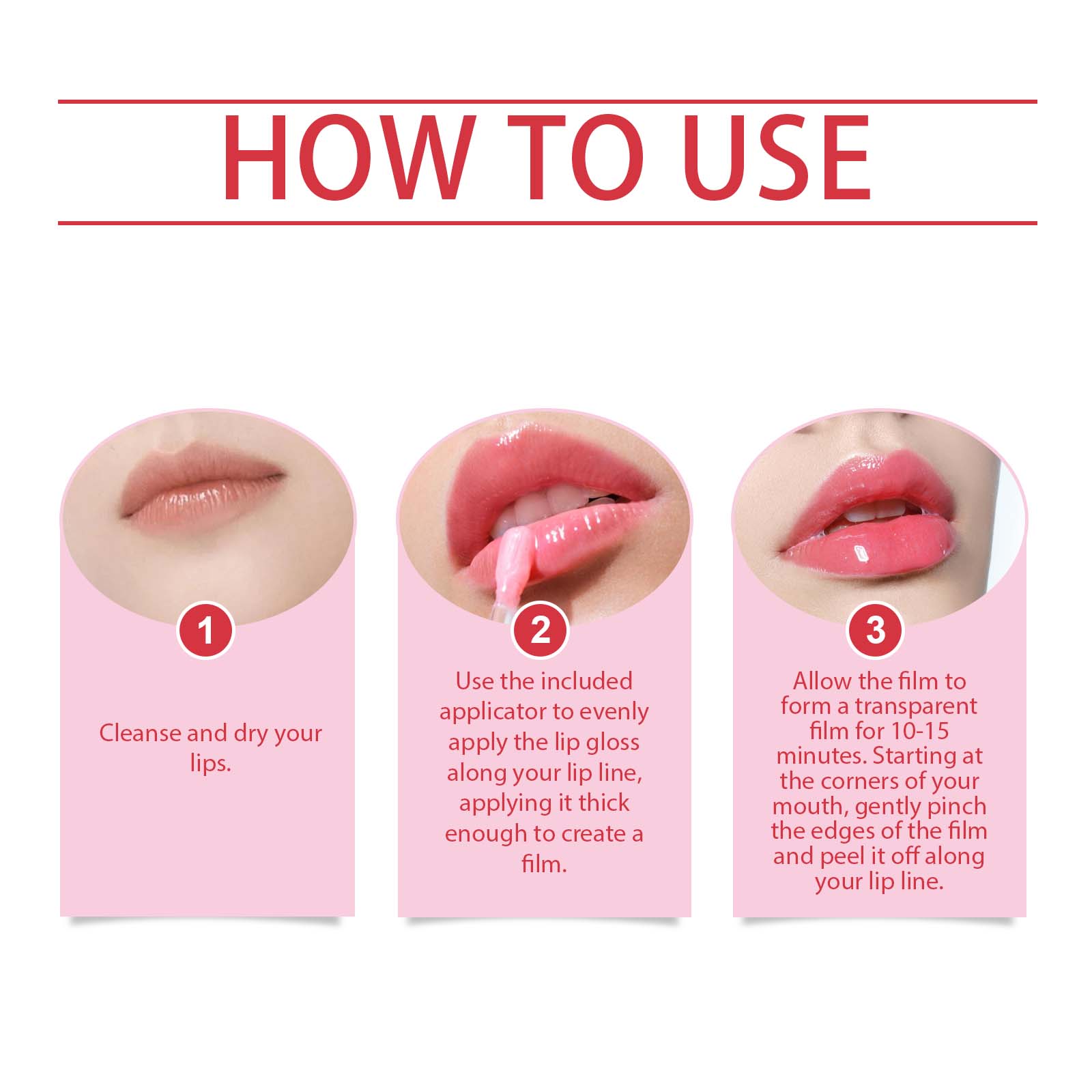 HOW TO USE

1

Cleanse and dry your lips.

2

Use the included applicator to evenly apply the lip gloss along your lip line, applying it thick enough to create a film.

3

Allow the film to form a transparent film for 10-15 minutes. Starting at the corners of your mouth, gently pinch the edges of the film and peel it off along your lip line.