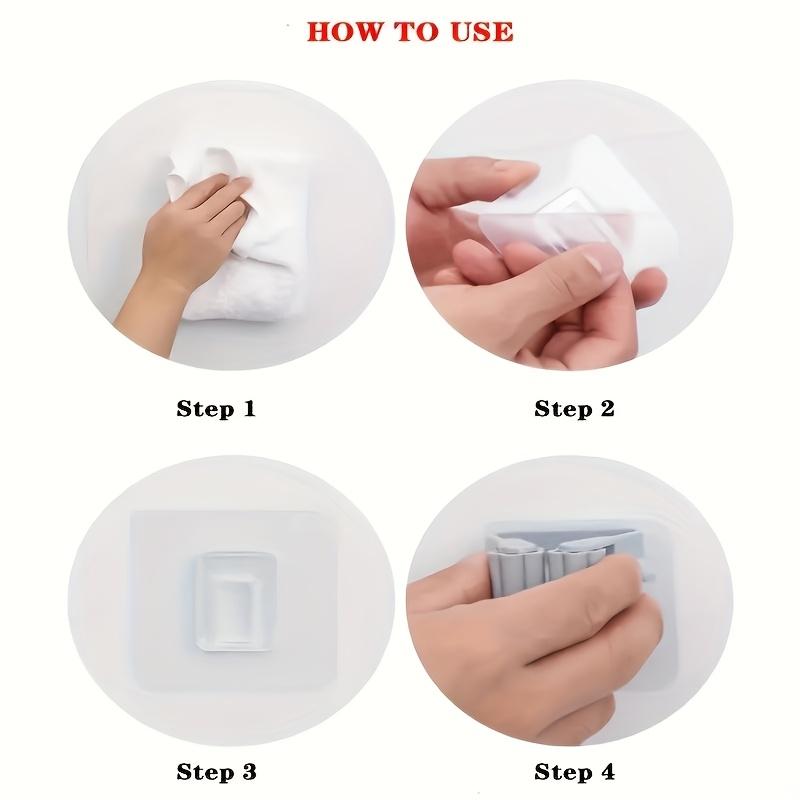 HOW TO USE

Step 1

Step 2

Step 3

Step 4