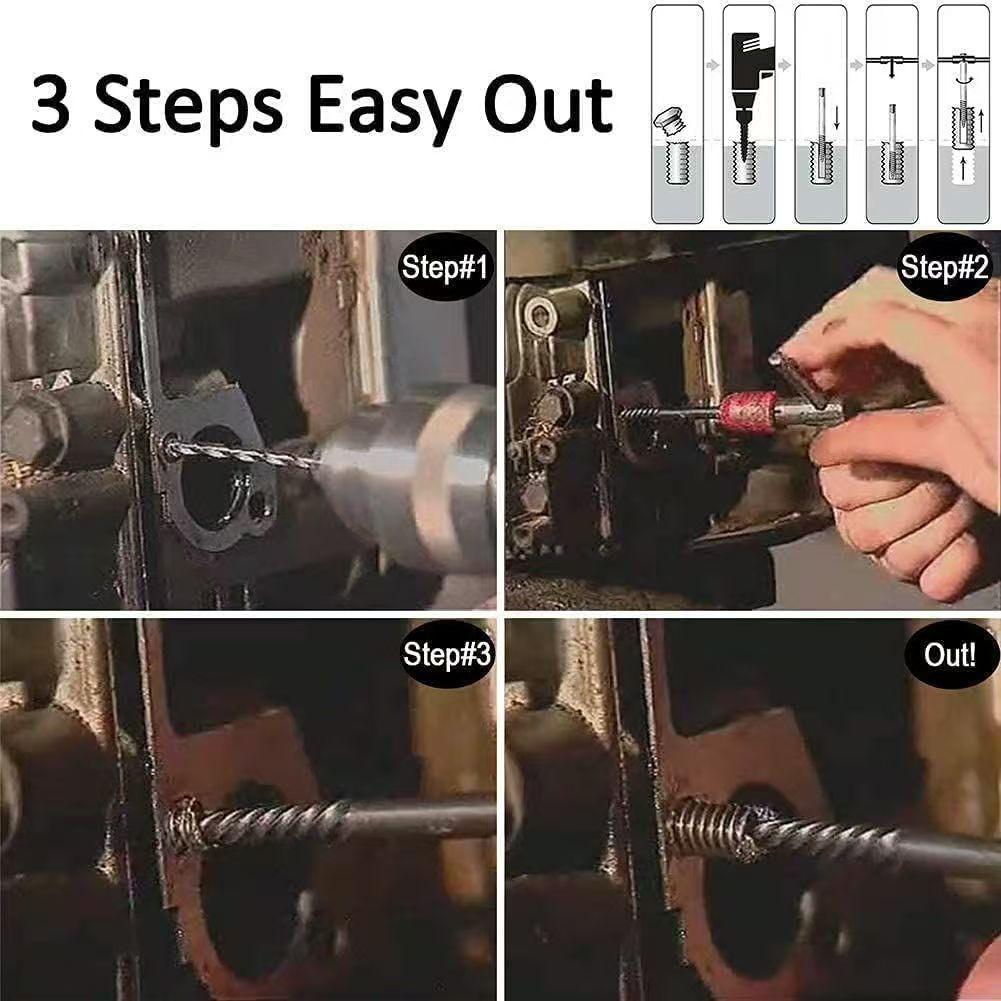 3 Steps Easy Out

Step#1

Step#2

Step#3

Out!