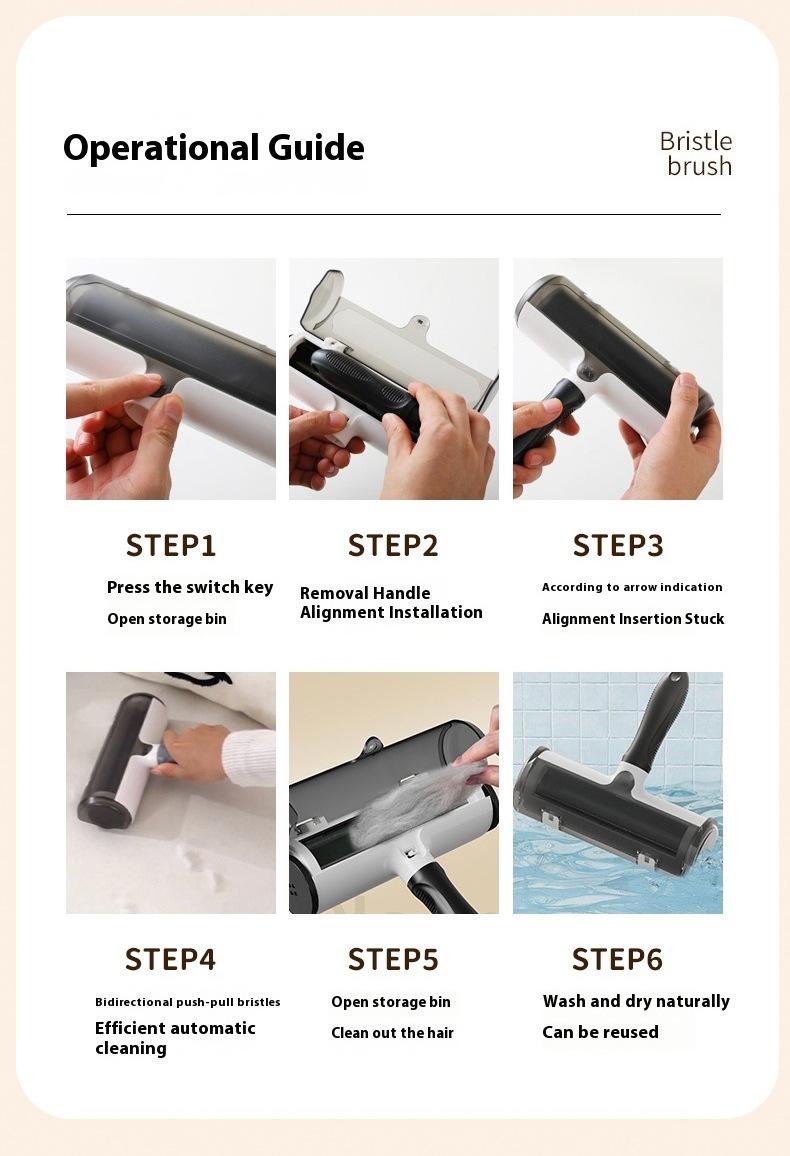 Operational Guide

Bristle brush

STEP1
Press the switch key
Open storage bin

STEP2
Removal Handle
Alignment Installation

STEP3
According to arrow indication
Alignment Insertion Stuck

STEP4
Bidirectional push-pull bristles
Efficient automatic cleaning

STEP5
Open storage bin
Clean out the hair

STEP6
Wash and dry naturally
Can be reused