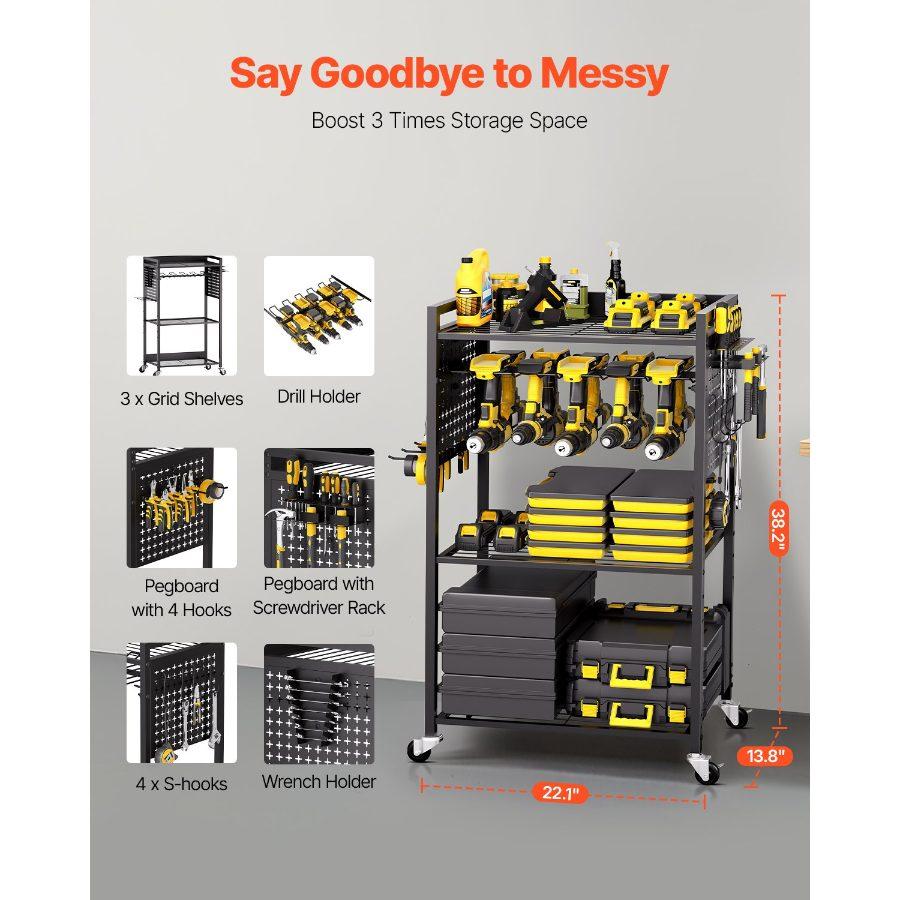 Say Goodbye to Messy

Boost 3 Times Storage Space

3 x Grid Shelves

Drill Holder

Pegboard with 4 Hooks

Pegboard with Screwdriver Rack

4 x S-hooks

Wrench Holder

38.2"

13.8"

22.1"