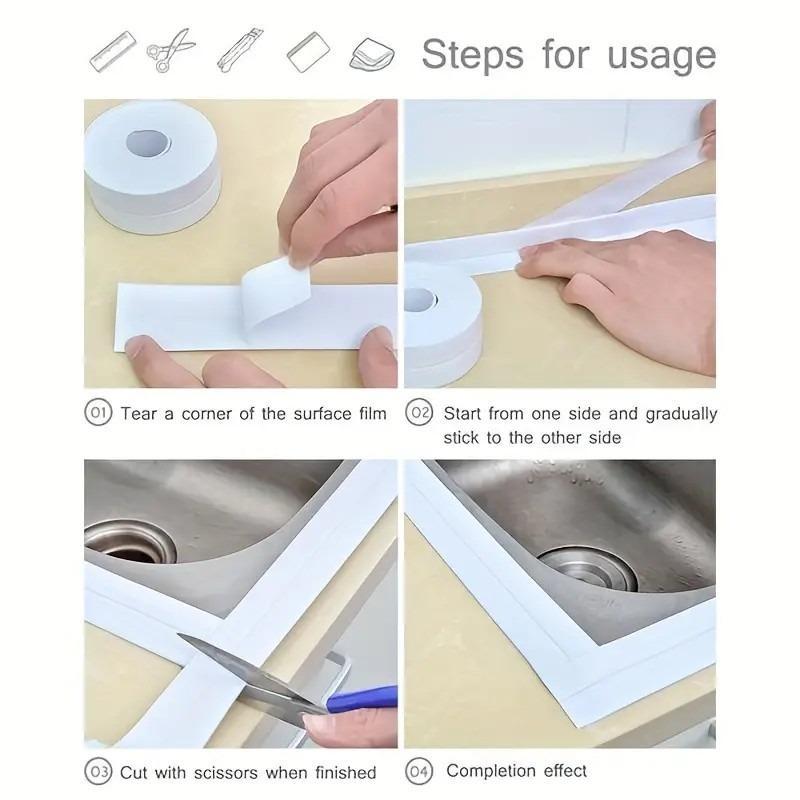 Steps for usage

01 Tear a corner of the surface film

02 Start from one side and gradually stick to the other side

03 Cut with scissors when finished

04 Completion effect