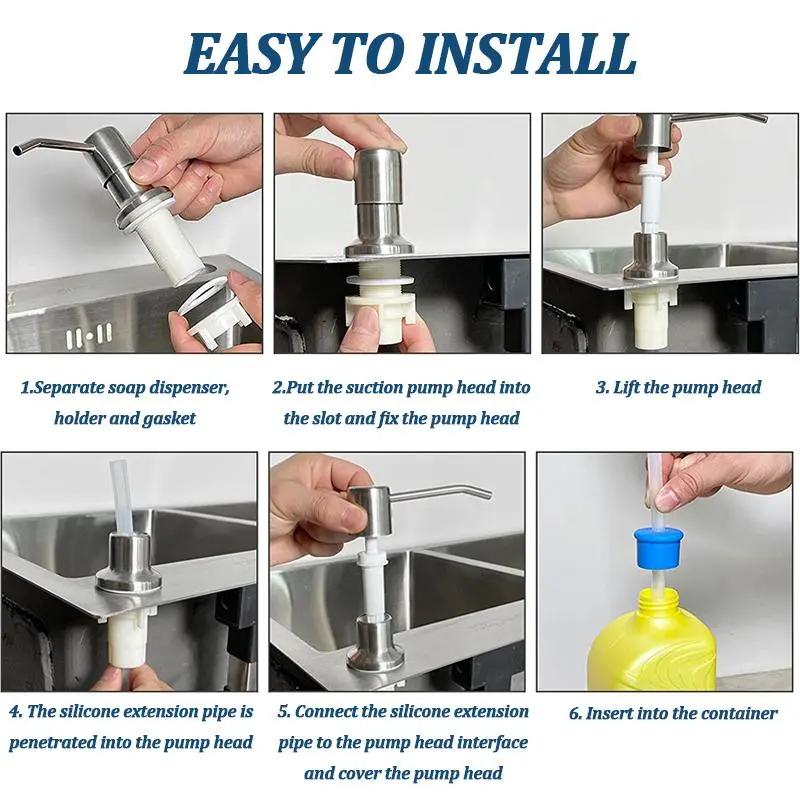 EASY TO INSTALL

1.Separate soap dispenser, holder and gasket

2.Put the suction pump head into the slot and fix the pump head

3. Lift the pump head

4. The silicone extension pipe is penetrated into the pump head

5. Connect the silicone extension pipe to the pump head interface and cover the pump head

6. Insert into the container