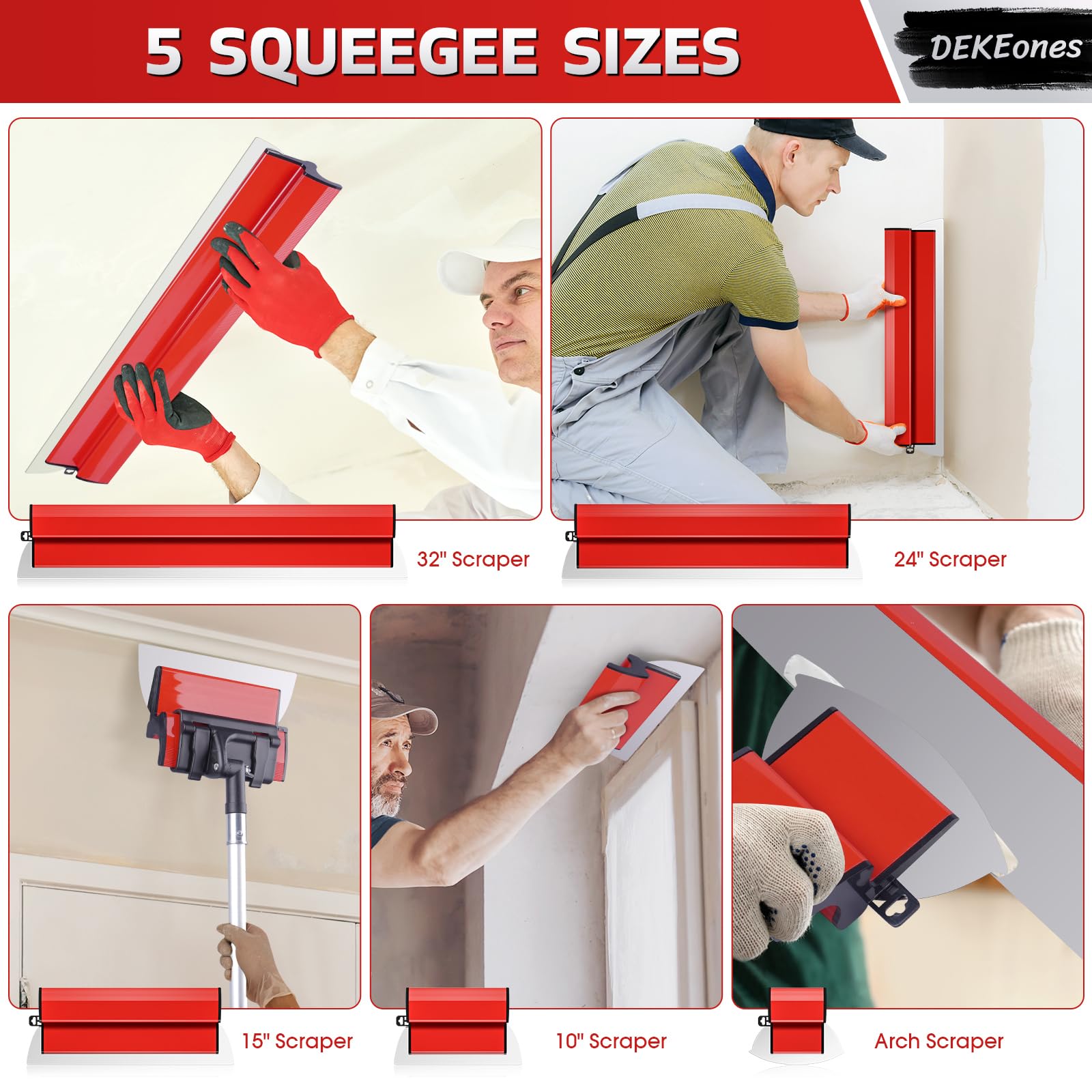 5 SQUEEGEE SIZES

DEKEones

32" Scraper

24" Scraper

15" Scraper

10" Scraper

Arch Scraper