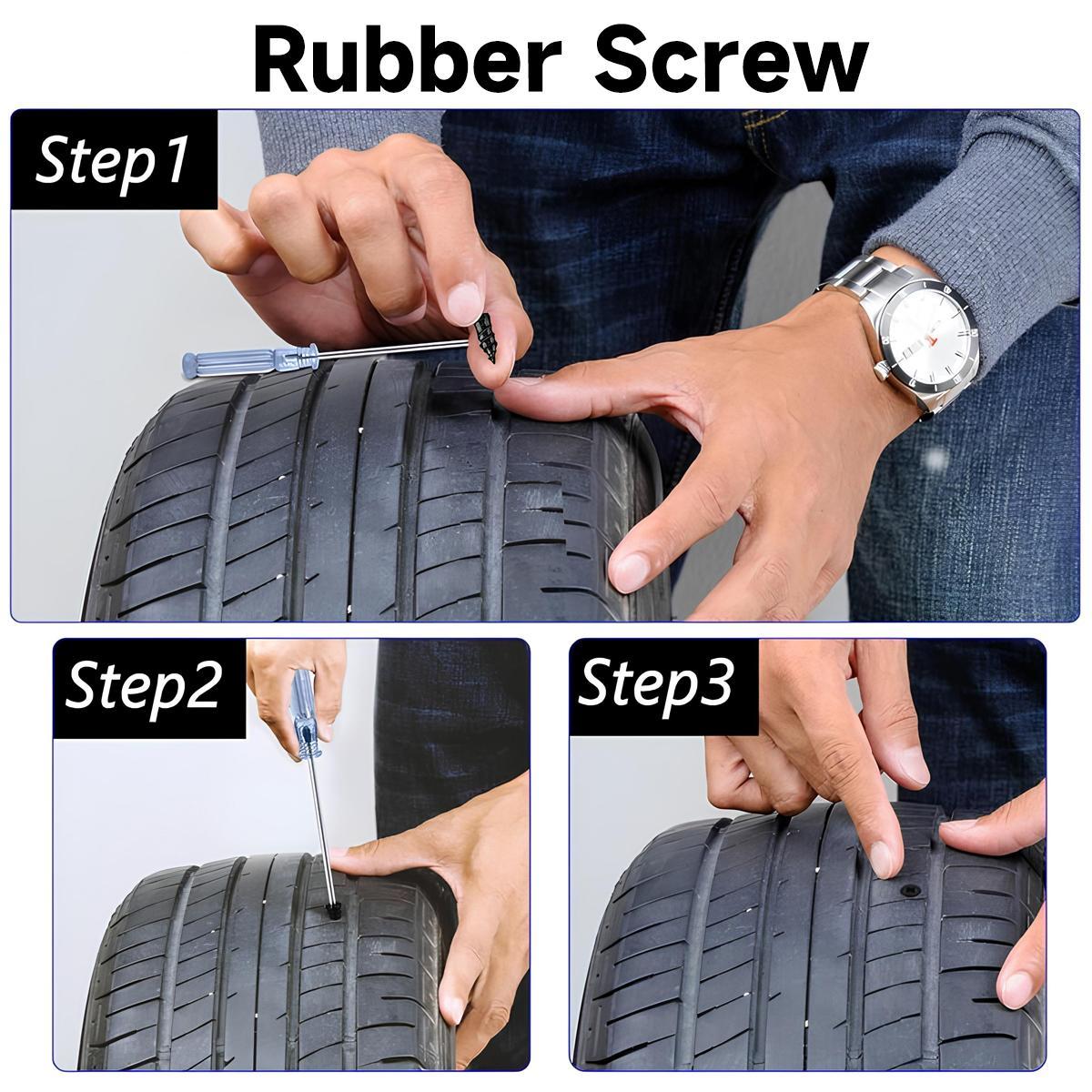 Rubber Screw

Step1

Step2

Step3