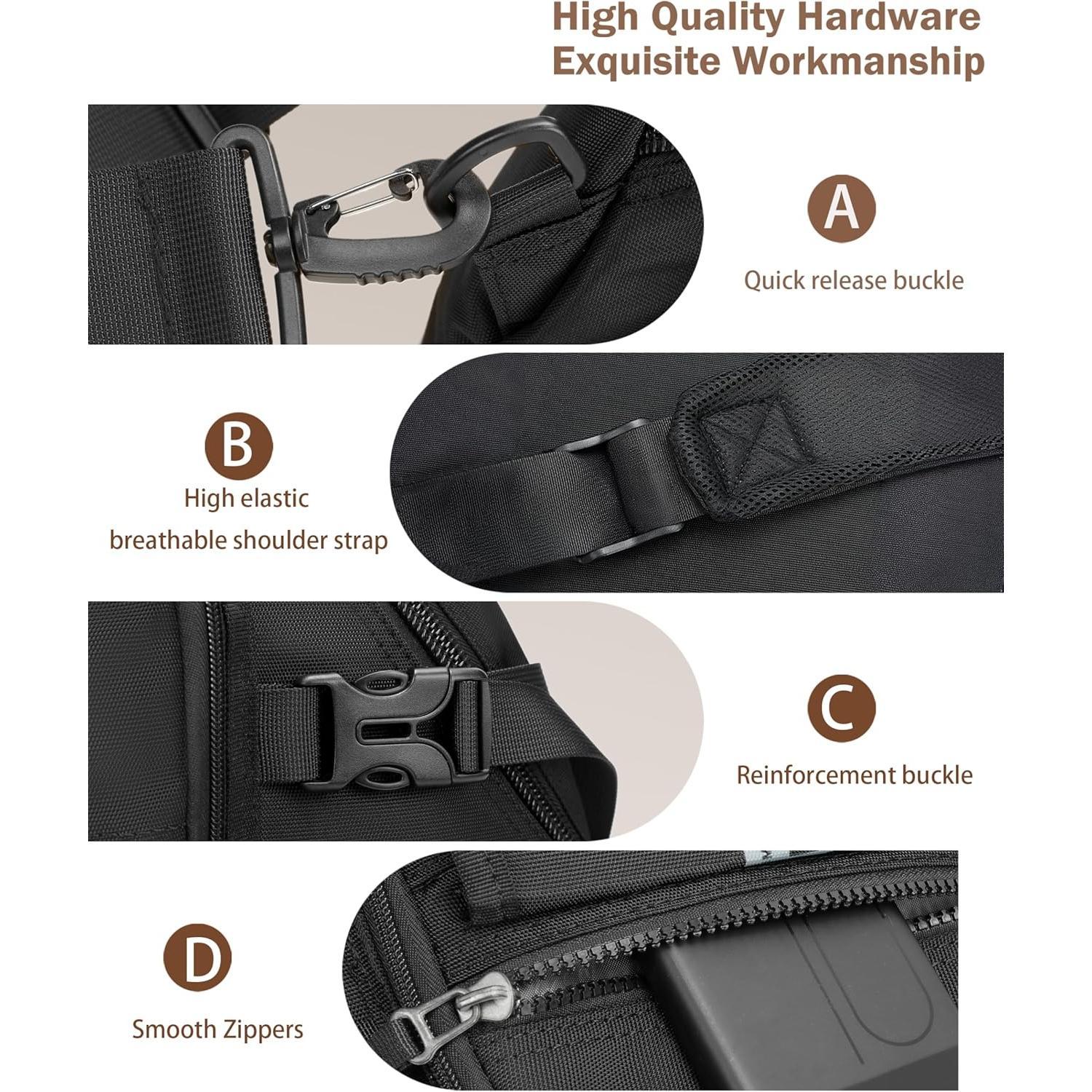 High Quality Hardware
Exquisite Workmanship

A

Quick release buckle

B

High elastic
breathable shoulder strap

C

Reinforcement buckle

D

Smooth Zippers