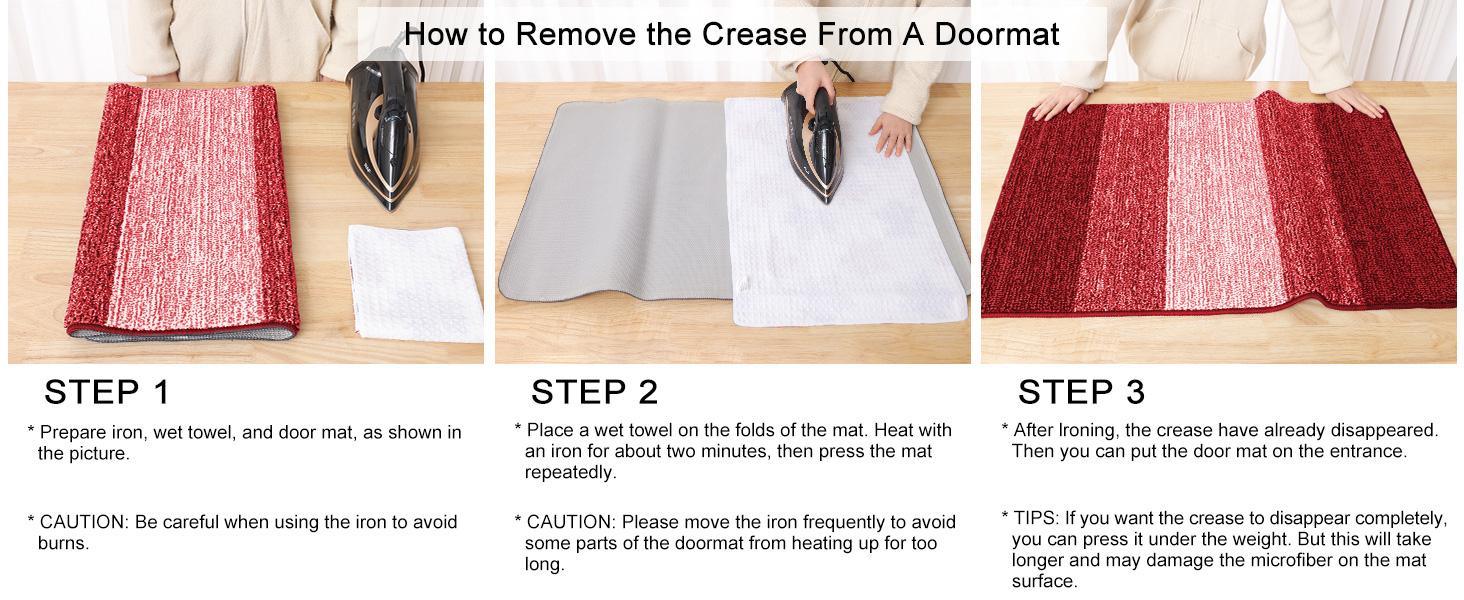 How to Remove the Crease From A Doormat

STEP 1

* Prepare iron, wet towel, and door mat, as shown in the picture.

* CAUTION: Be careful when using the iron to avoid burns.

STEP 2

* Place a wet towel on the folds of the mat. Heat with an iron for about two minutes, then press the mat repeatedly.

* CAUTION: Please move the iron frequently to avoid some parts of the doormat from heating up for too long.

STEP 3

* After Ironing, the crease have already disappeared. Then you can put the door mat on the entrance.

* TIPS: If you want the crease to disappear completely, you can press it under the weight. But this will take longer and may damage the microfiber on the mat surface.