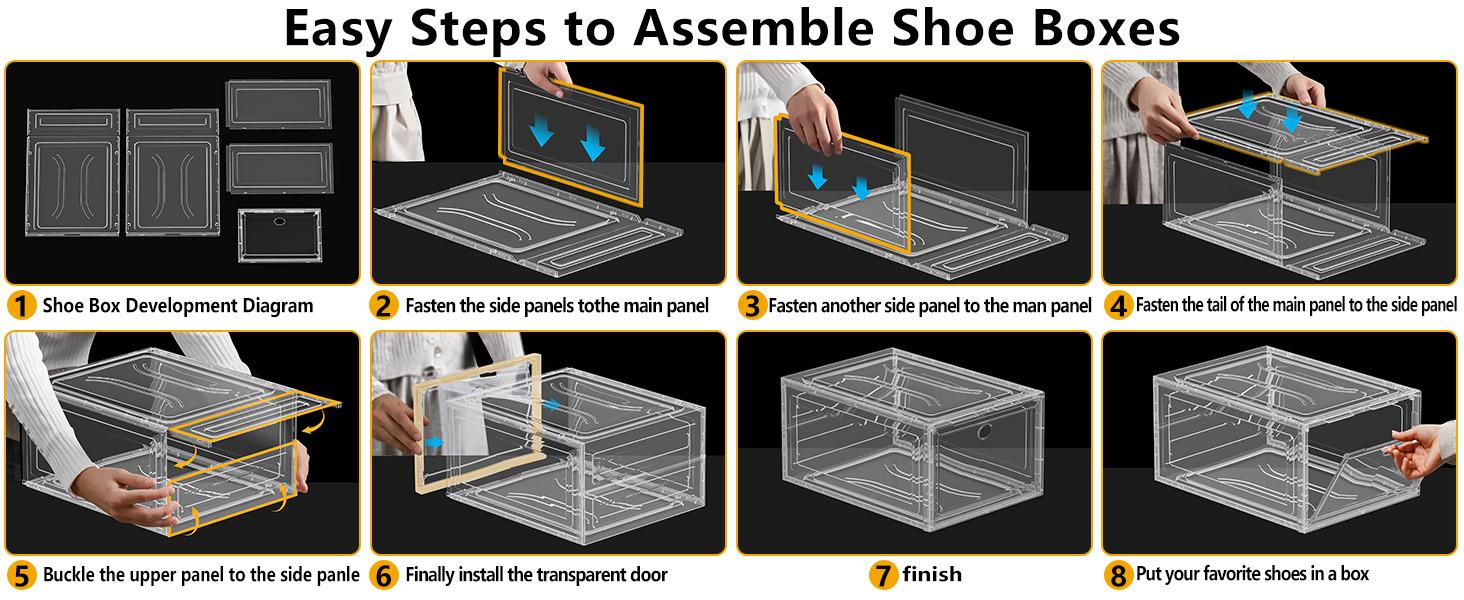 Easy Steps to Assemble Shoe Boxes

1 Shoe Box Development Diagram

2 Fasten the side panels tothe main panel

3 Fasten another side panel to the man panel

4 Fasten the tail of the main panel to the side panel

5 Buckle the upper panel to the side panle

6 Finally install the transparent door

7 finish

8 Put your favorite shoes in a box